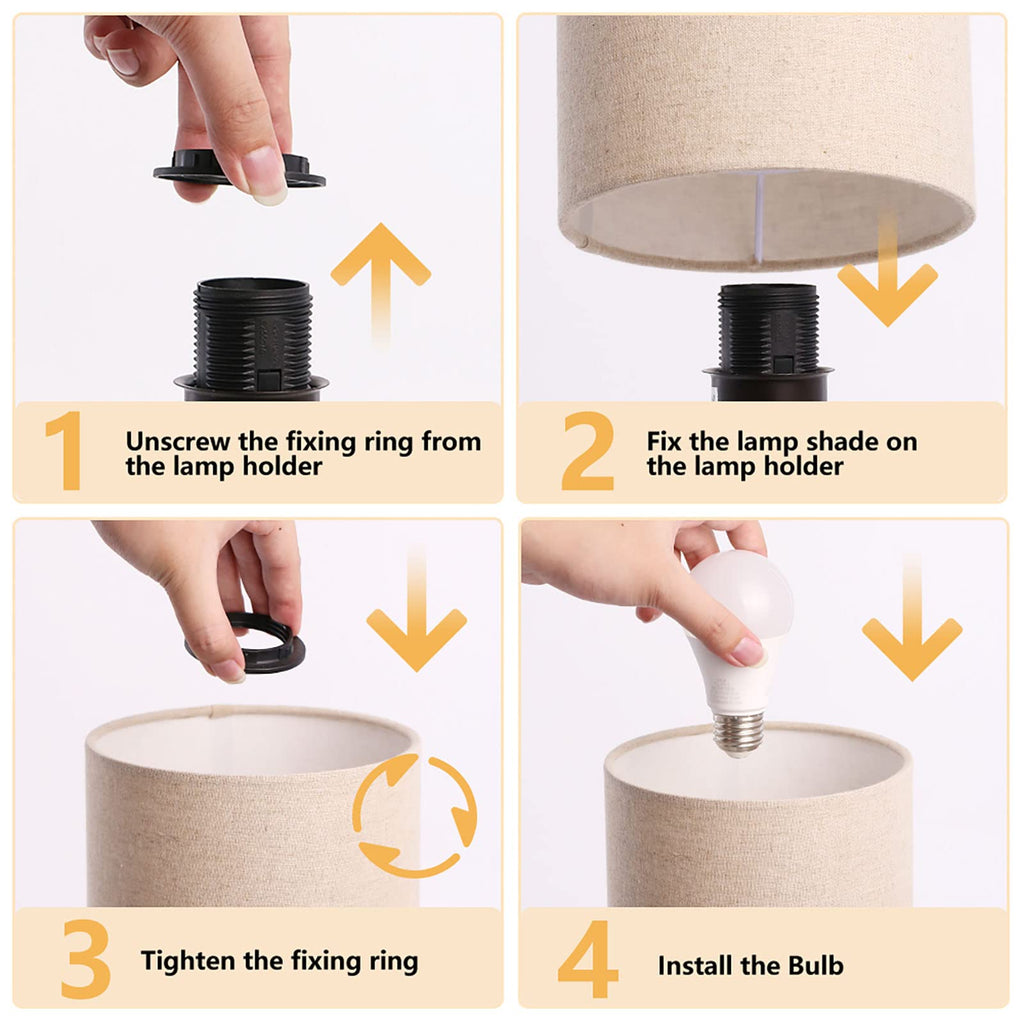 1 Unscrew the fixing ring from the lamp holder

2 Fix the lamp shade on the lamp holder

3 Tighten the fixing ring

4 Install the Bulb