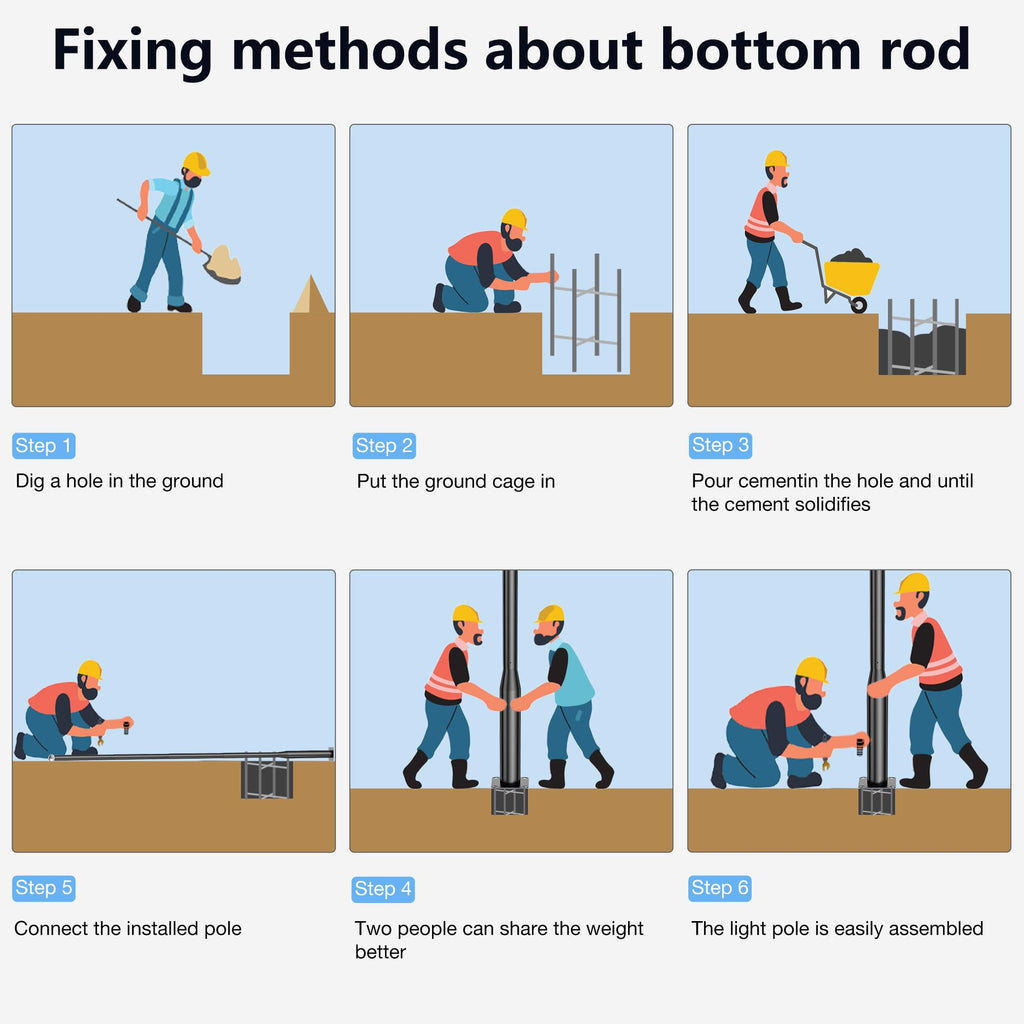 Fixing methods about bottom rod

Step 1
Dig a hole in the ground

Step 2
Put the ground cage in

Step 3
Pour cementin the hole and until the cement solidifies

Step 5
Connect the installed pole

Step 4
Two people can share the weight better

Step 6
The light pole is easily assembled