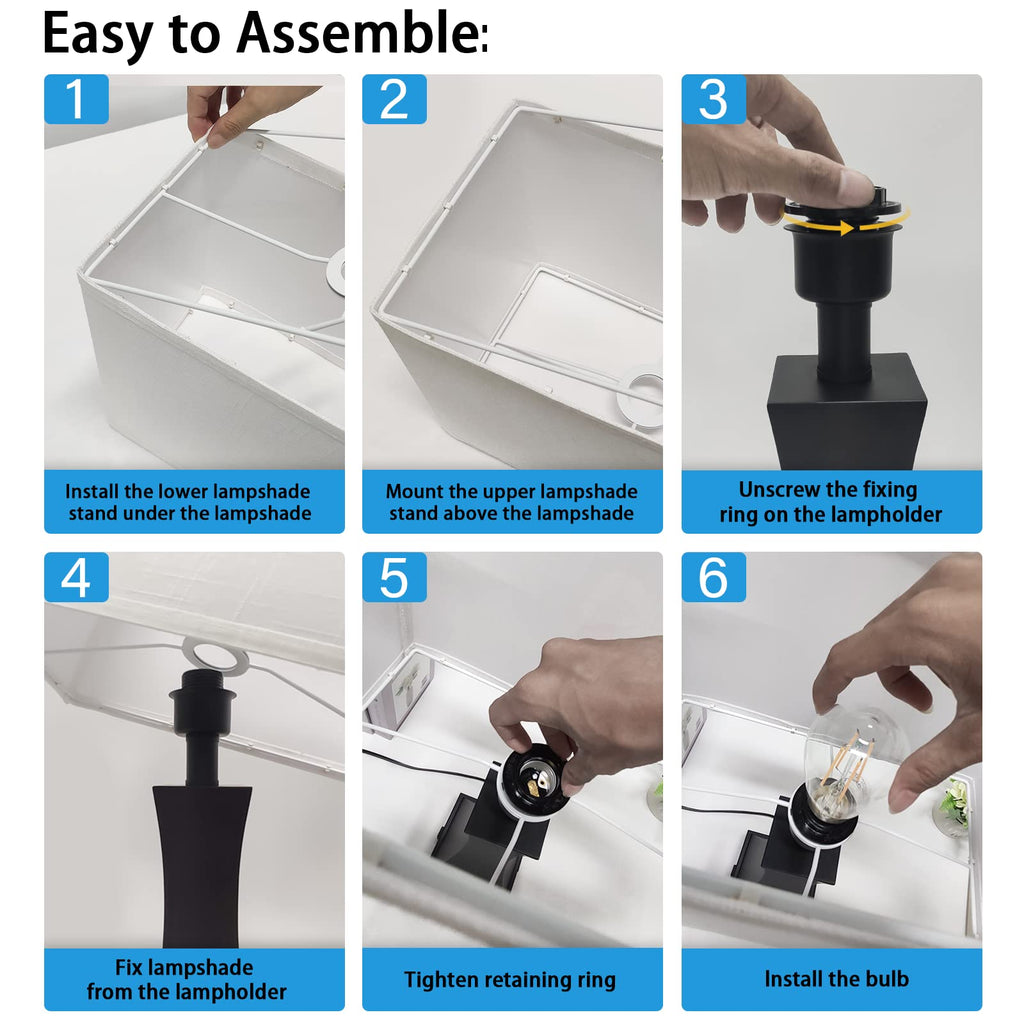 Easy to Assemble:

1

Install the lower lampshade stand under the lampshade

2

Mount the upper lampshade stand above the lampshade

3

Unscrew the fixing ring on the lampholder

4

Fix lampshade from the lampholder

5

Tighten retaining ring

6

Install the bulb