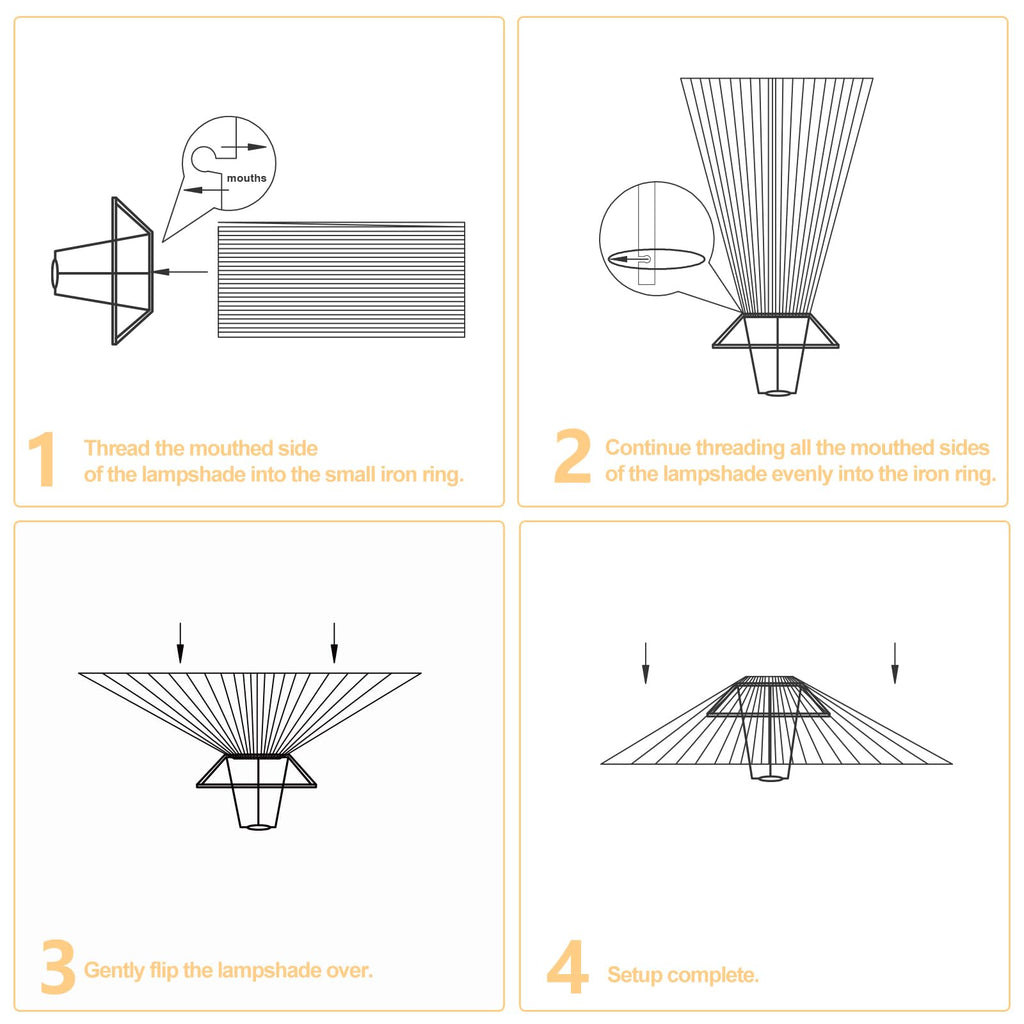 mouths

1 Thread the mouthed side of the lampshade into the small iron ring.

2 Continue threading all the mouthed sides of the lampshade evenly into the iron ring.

3 Gently flip the lampshade over.

4 Setup complete.