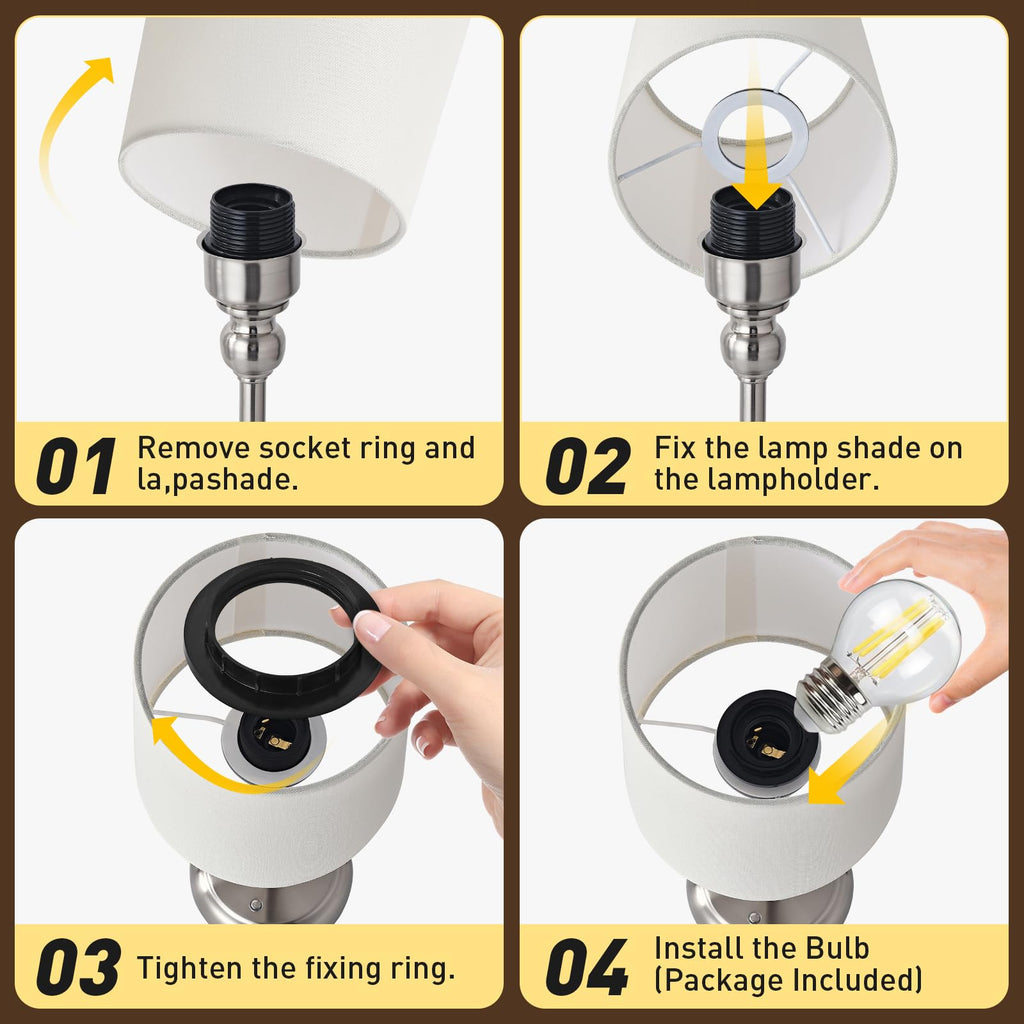 01 Remove socket ring and la,pashade.

02 Fix the lamp shade on the lampholder.

03 Tighten the fixing ring.

04 Install the Bulb (Package Included)