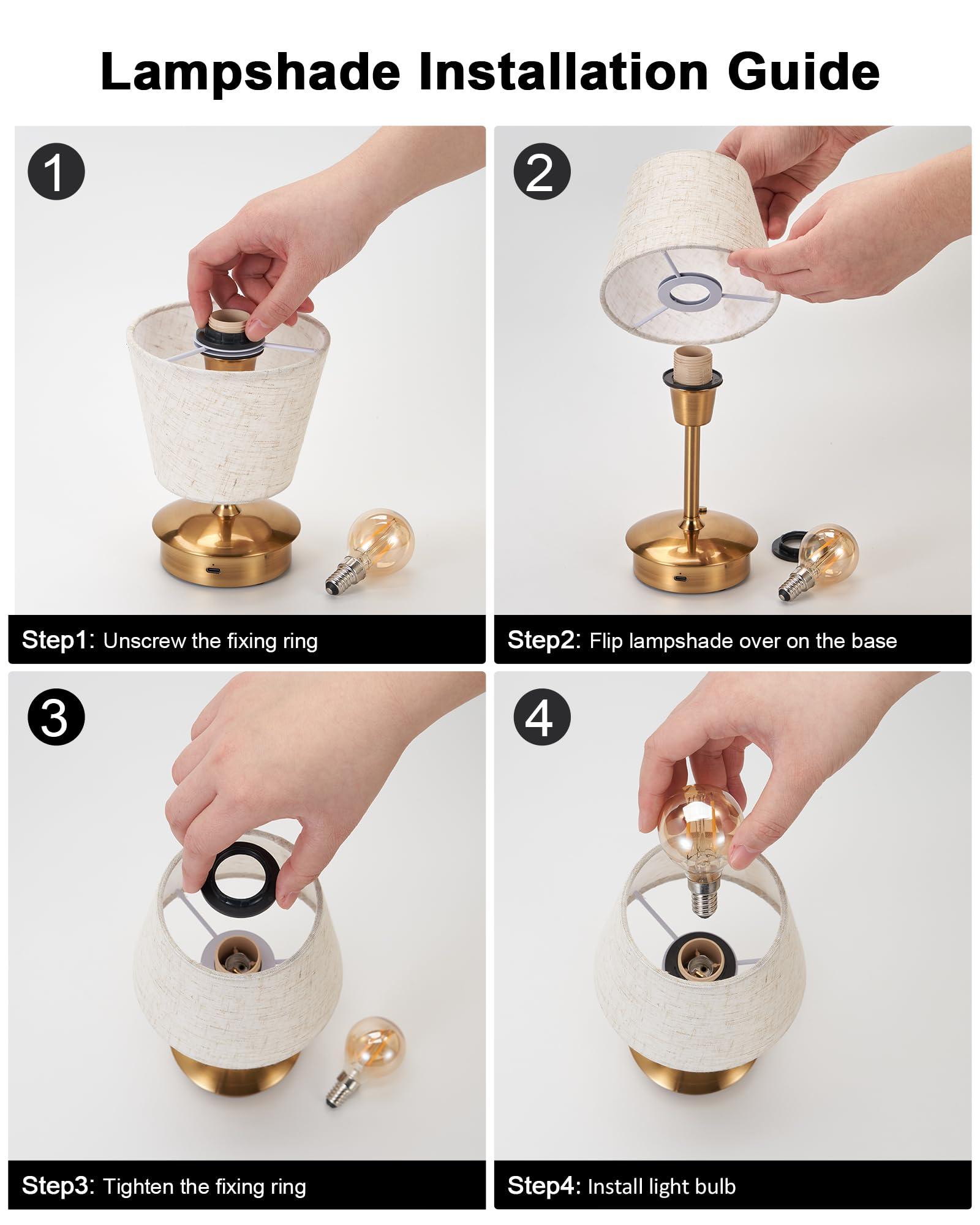 Lampshade Installation Guide

1

Step1: Unscrew the fixing ring

2

Step2: Flip lampshade over on the base

3

Step3: Tighten the fixing ring

4

Step4: Install light bulb