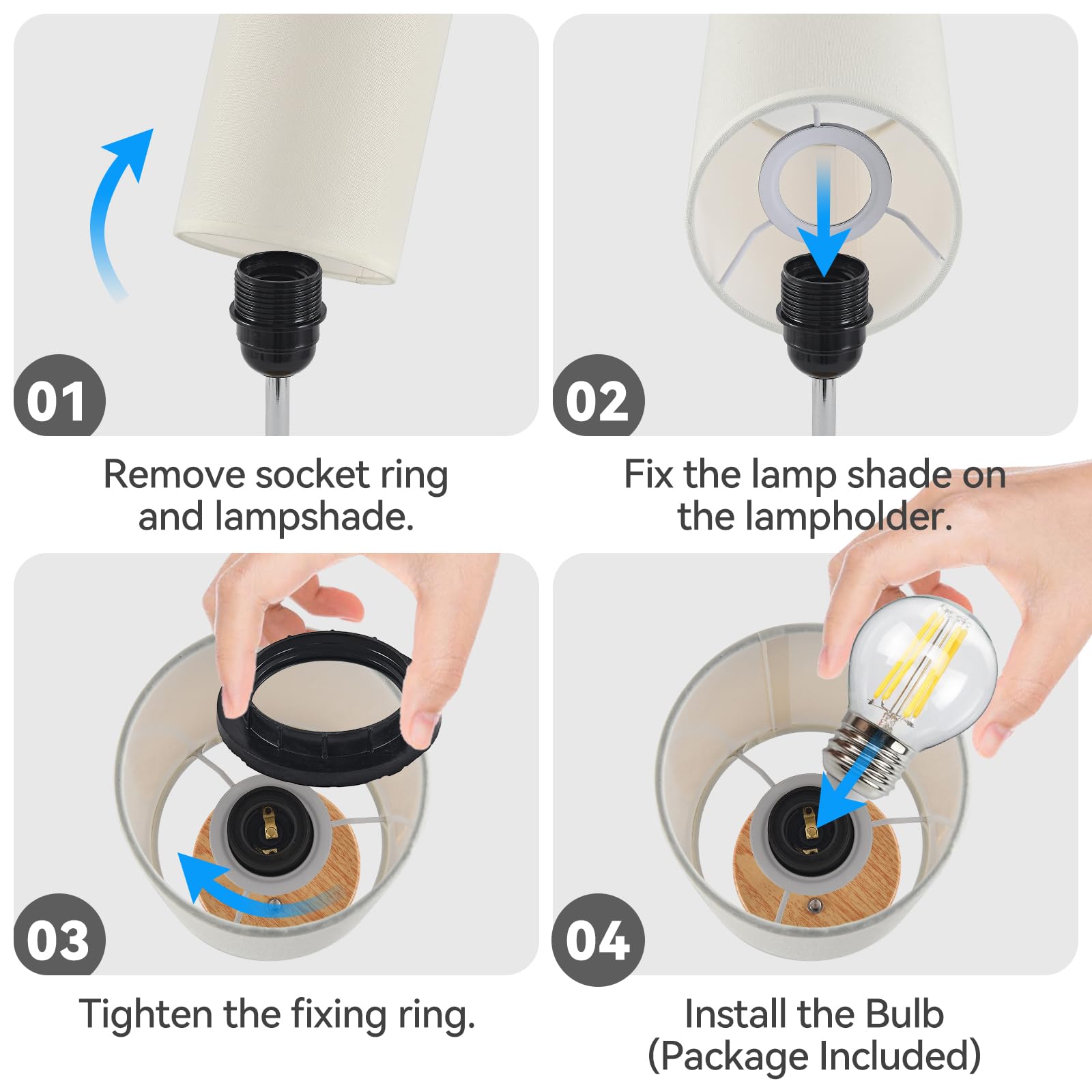 01

Remove socket ring and lampshade.

02

Fix the lamp shade on the lampholder.

03

Tighten the fixing ring.

04

Install the Bulb (Package Included)