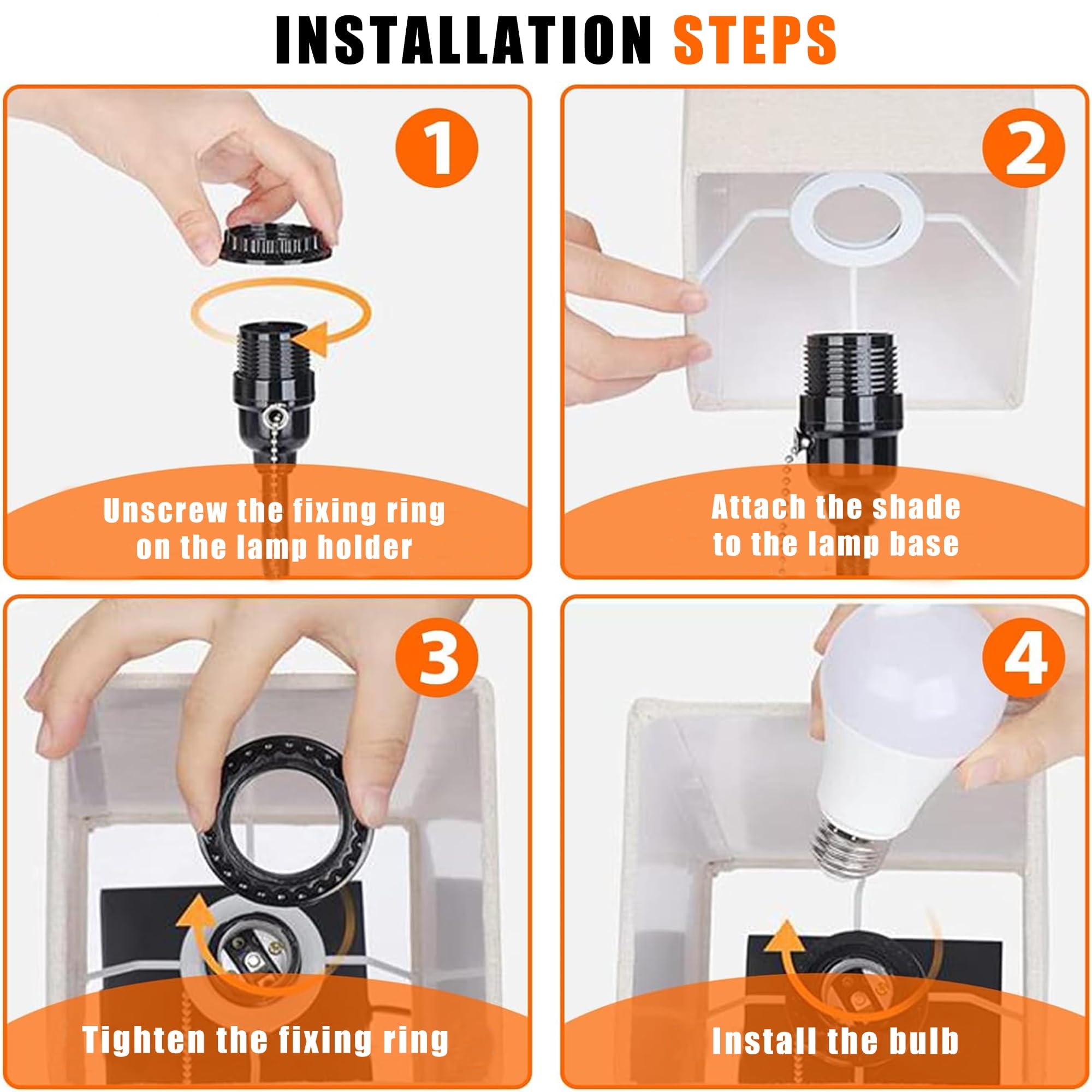 INSTALLATION STEPS

1

Unscrew the fixing ring on the lamp holder

2

Attach the shade to the lamp base

3

Tighten the fixing ring

4

Install the bulb