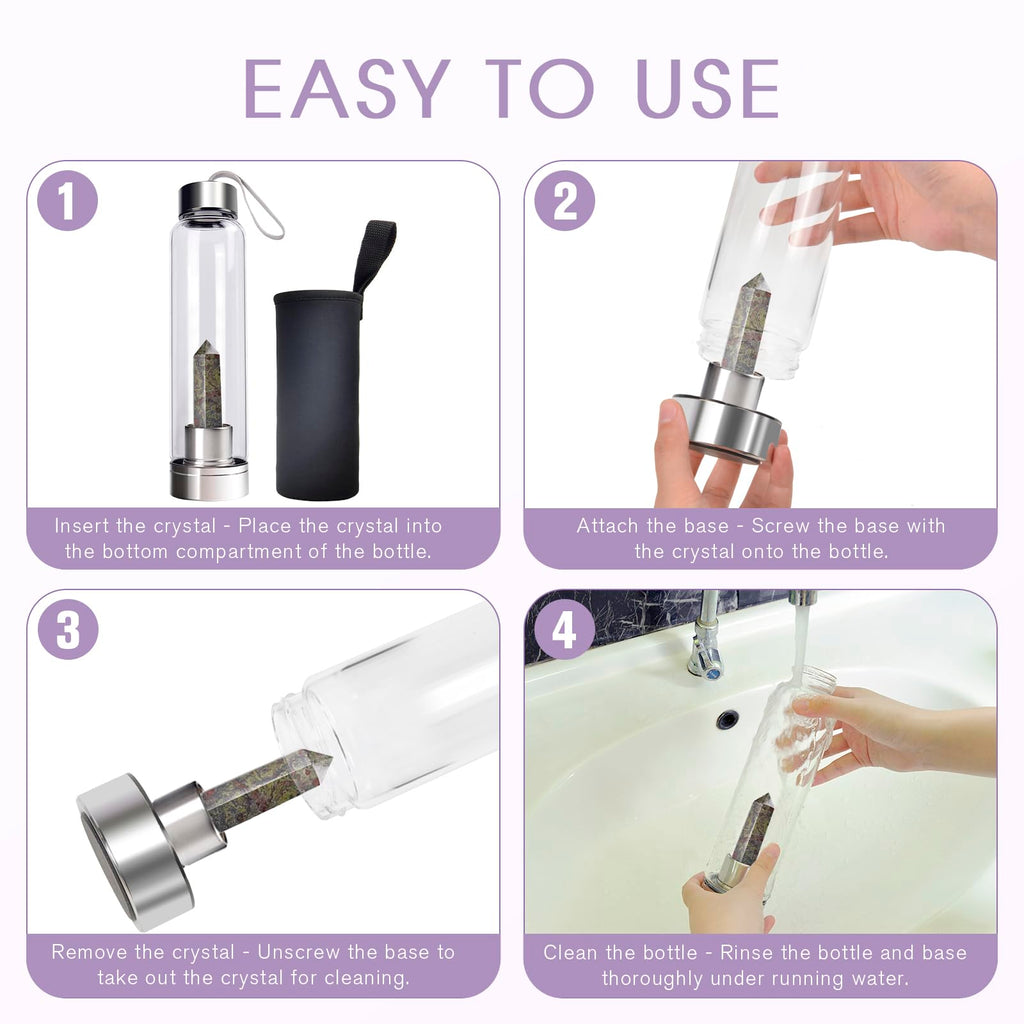 EASY TO USE

1

Insert the crystal - Place the crystal into the bottom compartment of the bottle.

2

Attach the base - Screw the base with the crystal onto the bottle.

3

Remove the crystal - Unscrew the base to take out the crystal for cleaning.

4

Clean the bottle - Rinse the bottle and base thoroughly under running water.