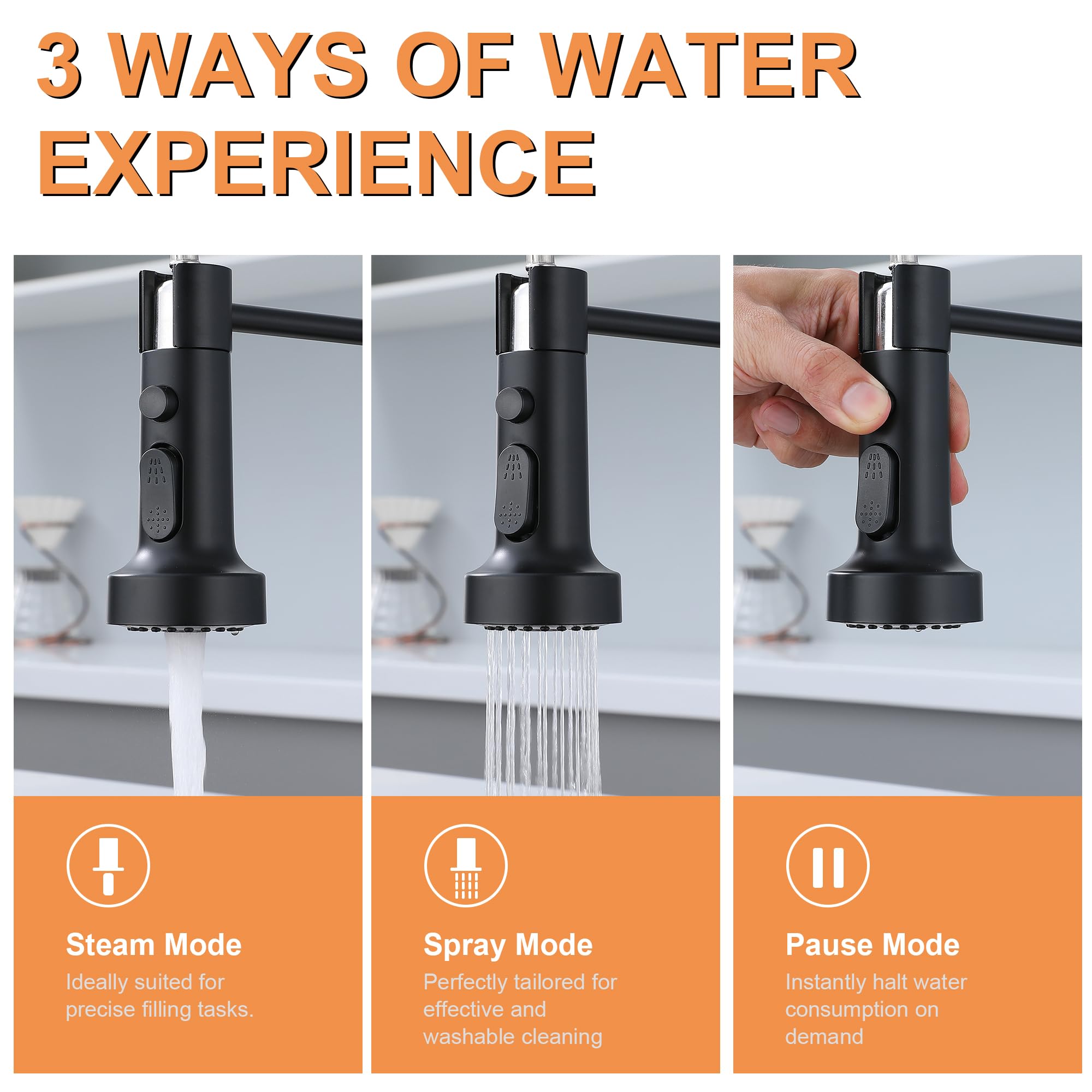 3 WAYS OF WATER EXPERIENCE

Steam Mode
Ideally suited for precise filling tasks.

Spray Mode
Perfectly tailored for effective and washable cleaning

Pause Mode
Instantly halt water consumption on demand