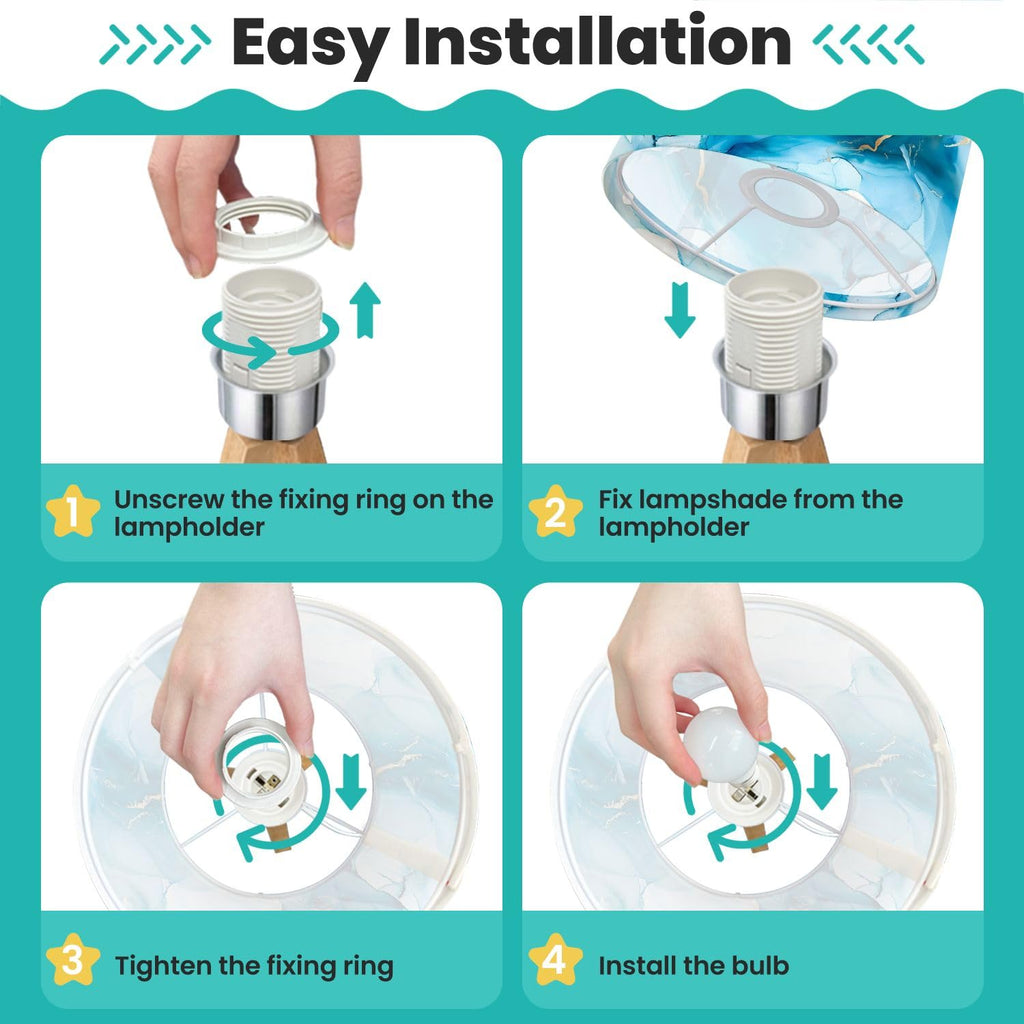 Easy Installation

1 Unscrew the fixing ring on the lampholder

2 Fix lampshade from the lampholder

3 Tighten the fixing ring

4 Install the bulb