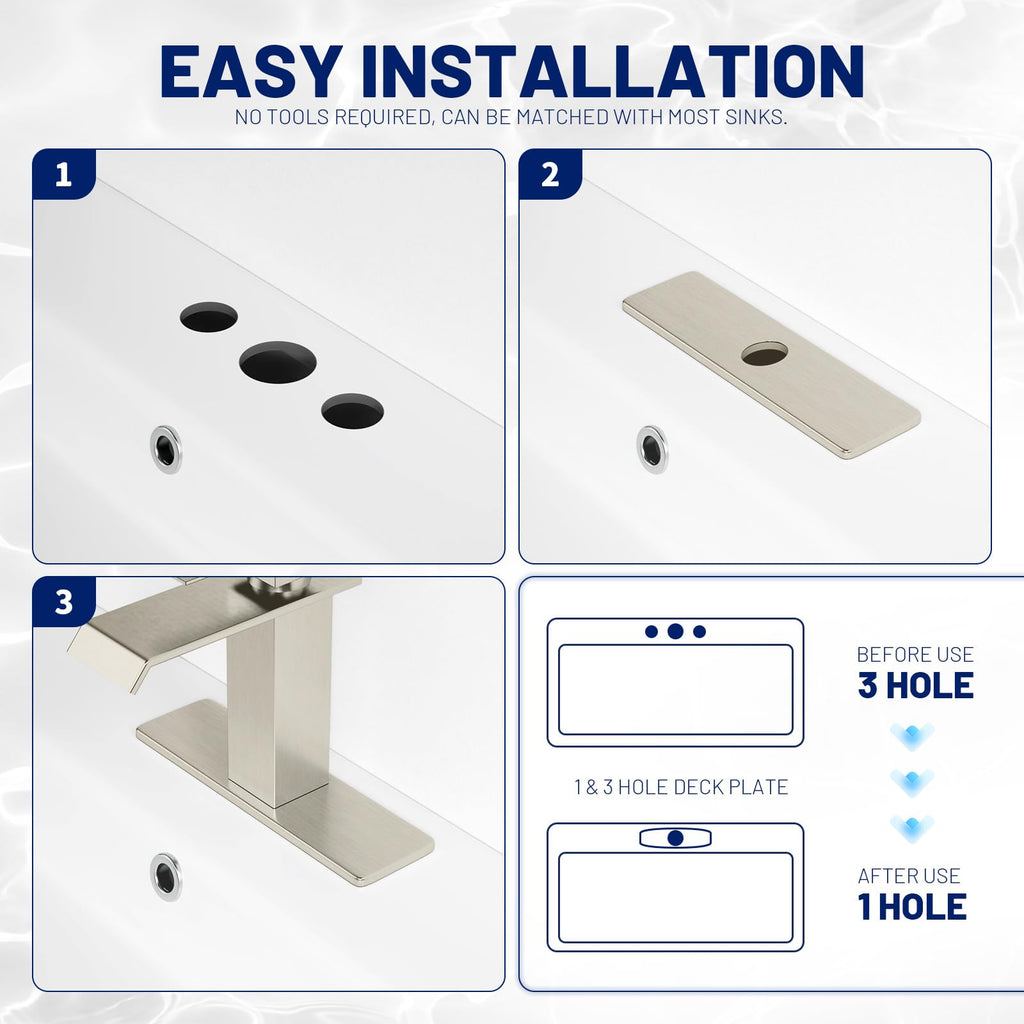 EASY INSTALLATION
NO TOOLS REQUIRED, CAN BE MATCHED WITH MOST SINKS.

1

2

3

BEFORE USE
3 HOLE

1 & 3 HOLE DECK PLATE

AFTER USE
1 HOLE