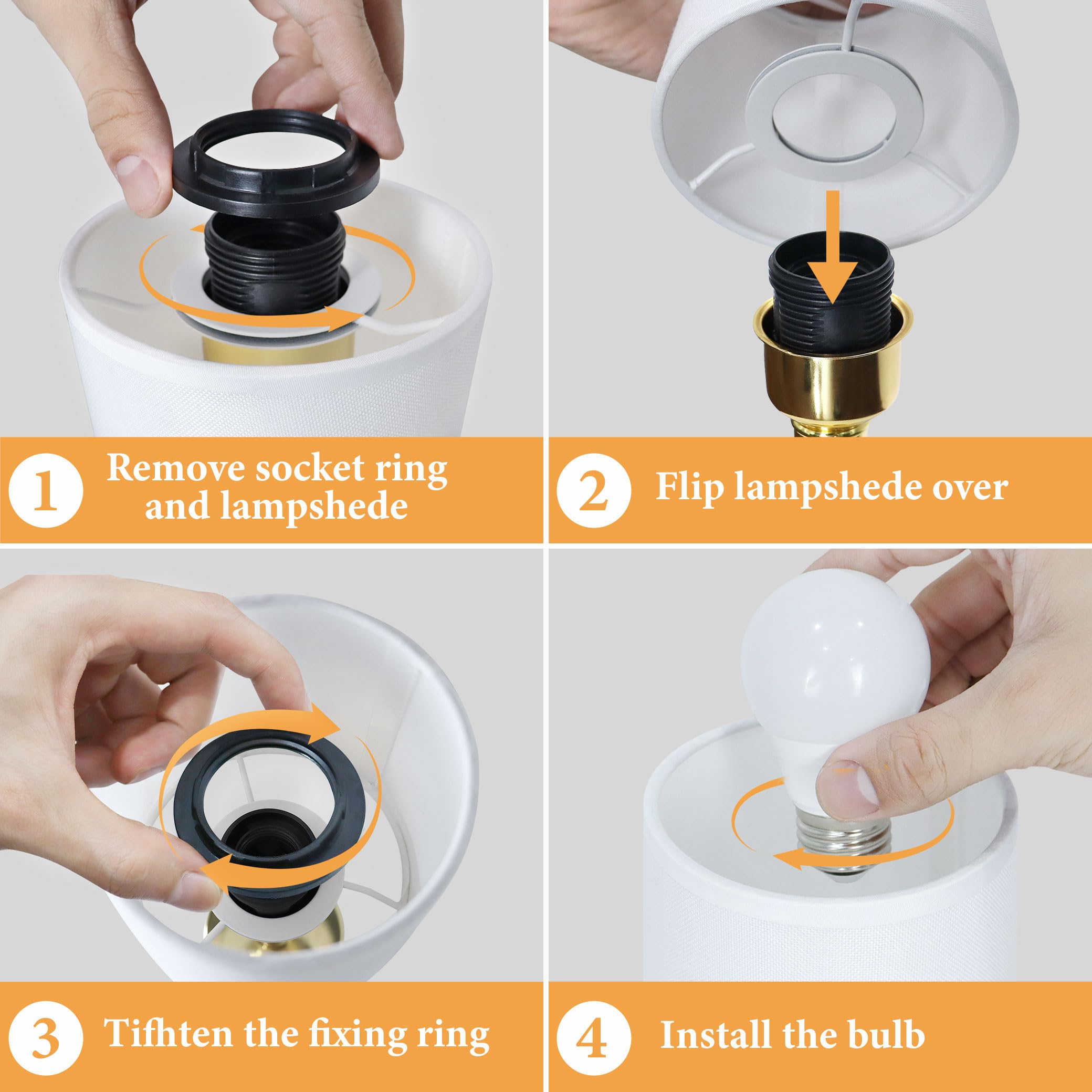 1 Remove socket ring and lampshede

2 Flip lampshede over

3 Tifhten the fixing ring

4 Install the bulb