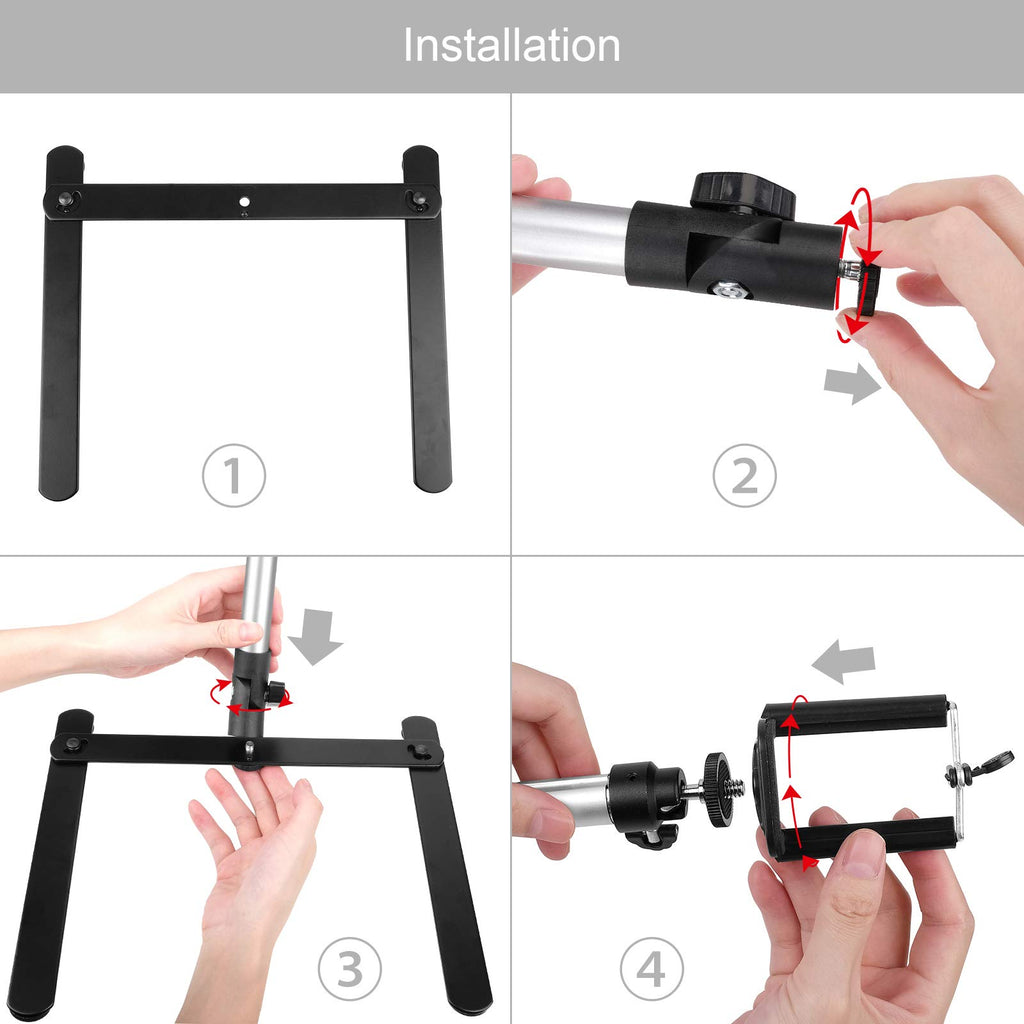 Installation

1

2

3

4