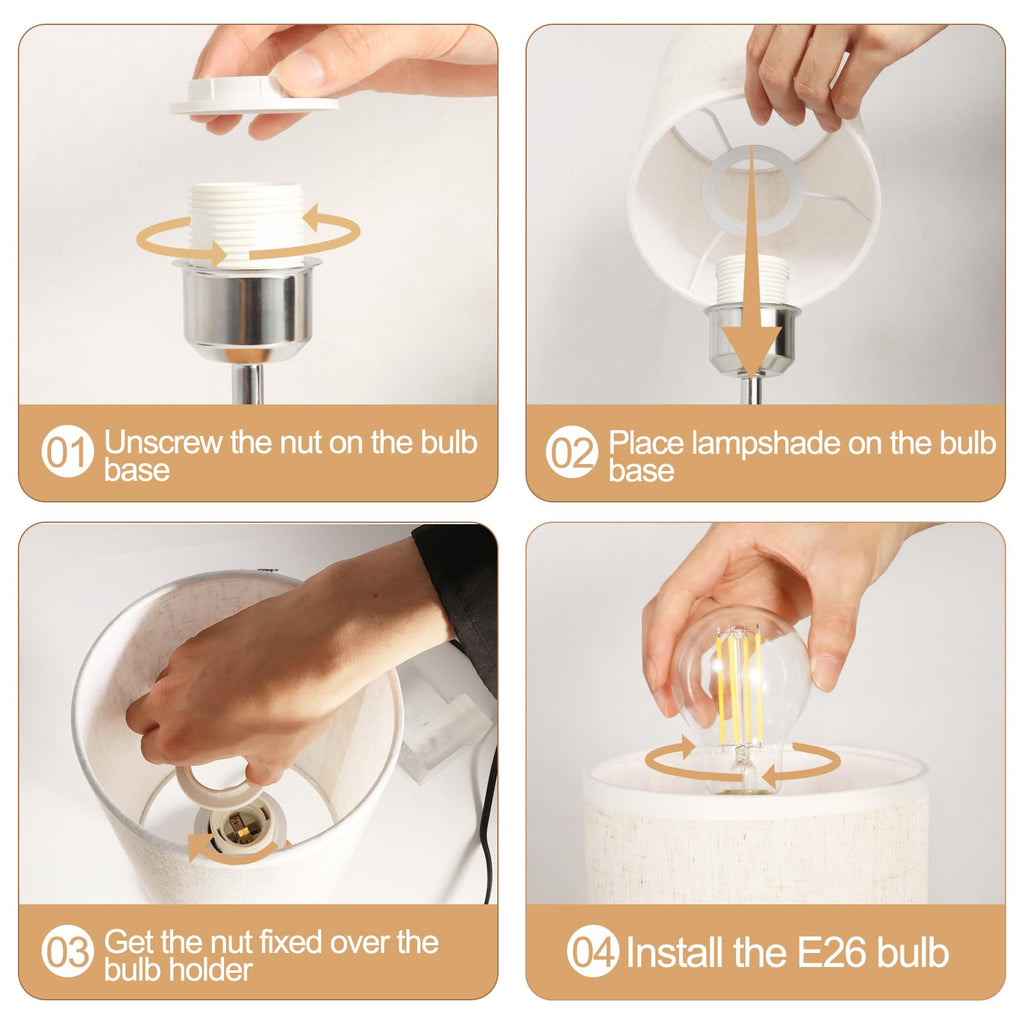 01 Unscrew the nut on the bulb base

02 Place lampshade on the bulb base

03 Get the nut fixed over the bulb holder

04 Install the E26 bulb