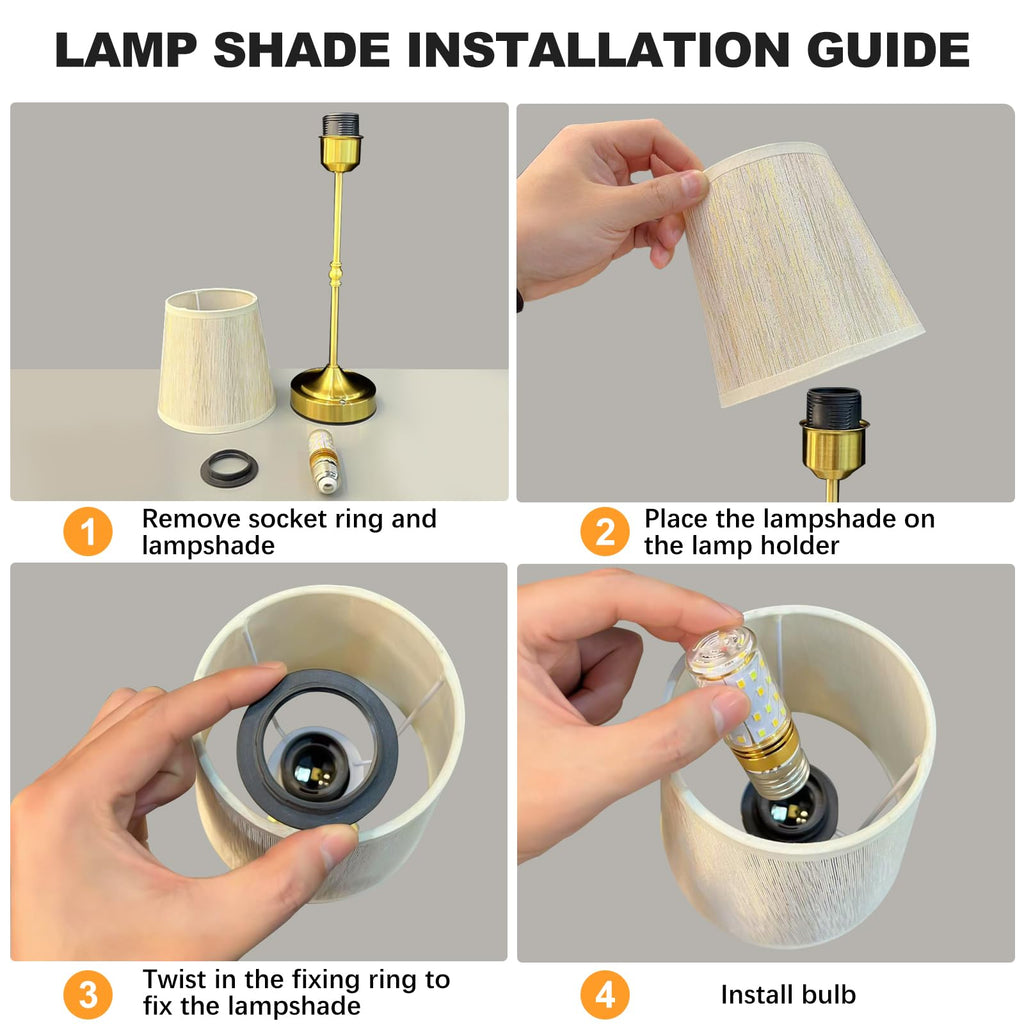 LAMP SHADE INSTALLATION GUIDE

1 Remove socket ring and lampshade

2 Place the lampshade on the lamp holder

3 Twist in the fixing ring to fix the lampshade

4 Install bulb