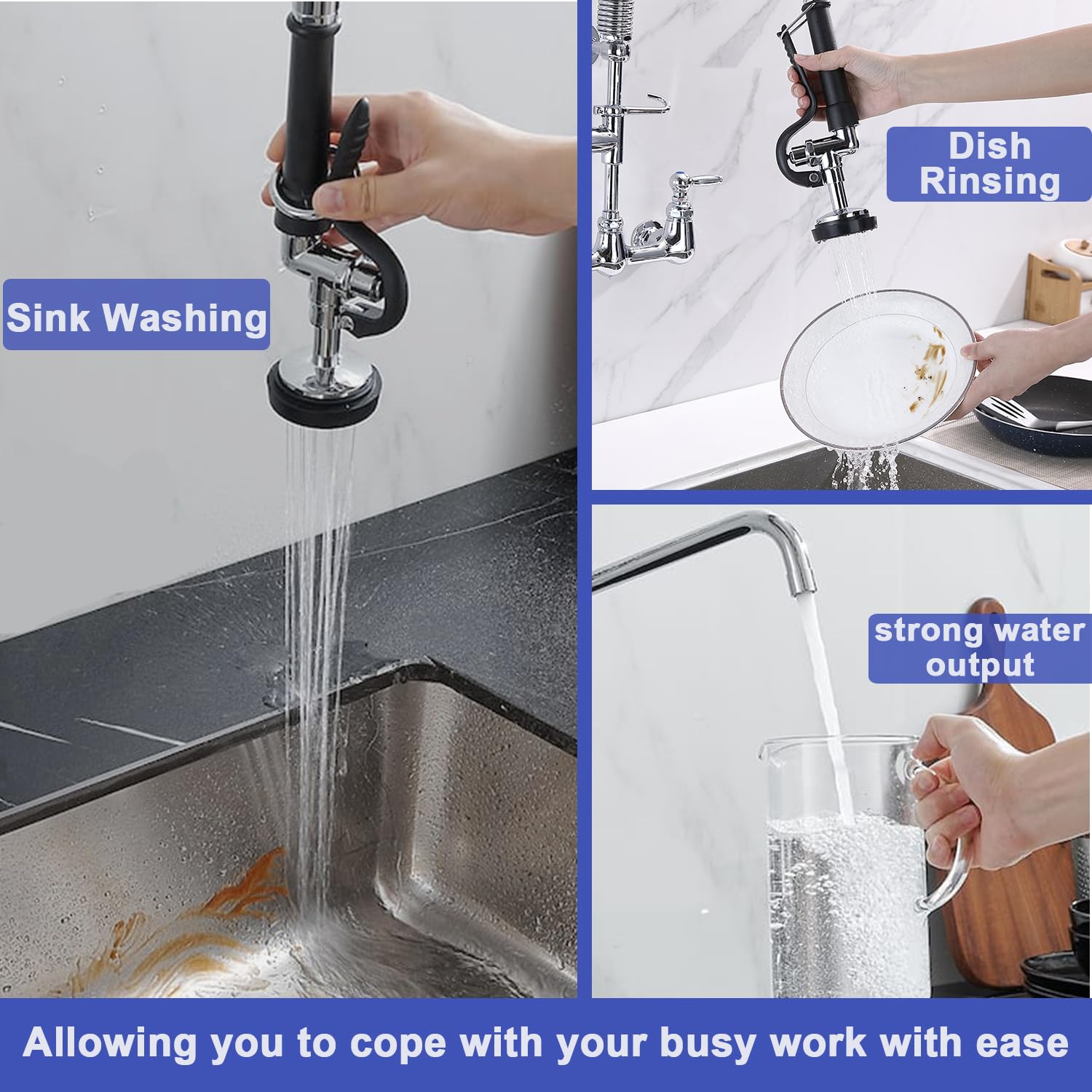 Sink Washing

Dish Rinsing

strong water output

Allowing you to cope with your busy work with ease