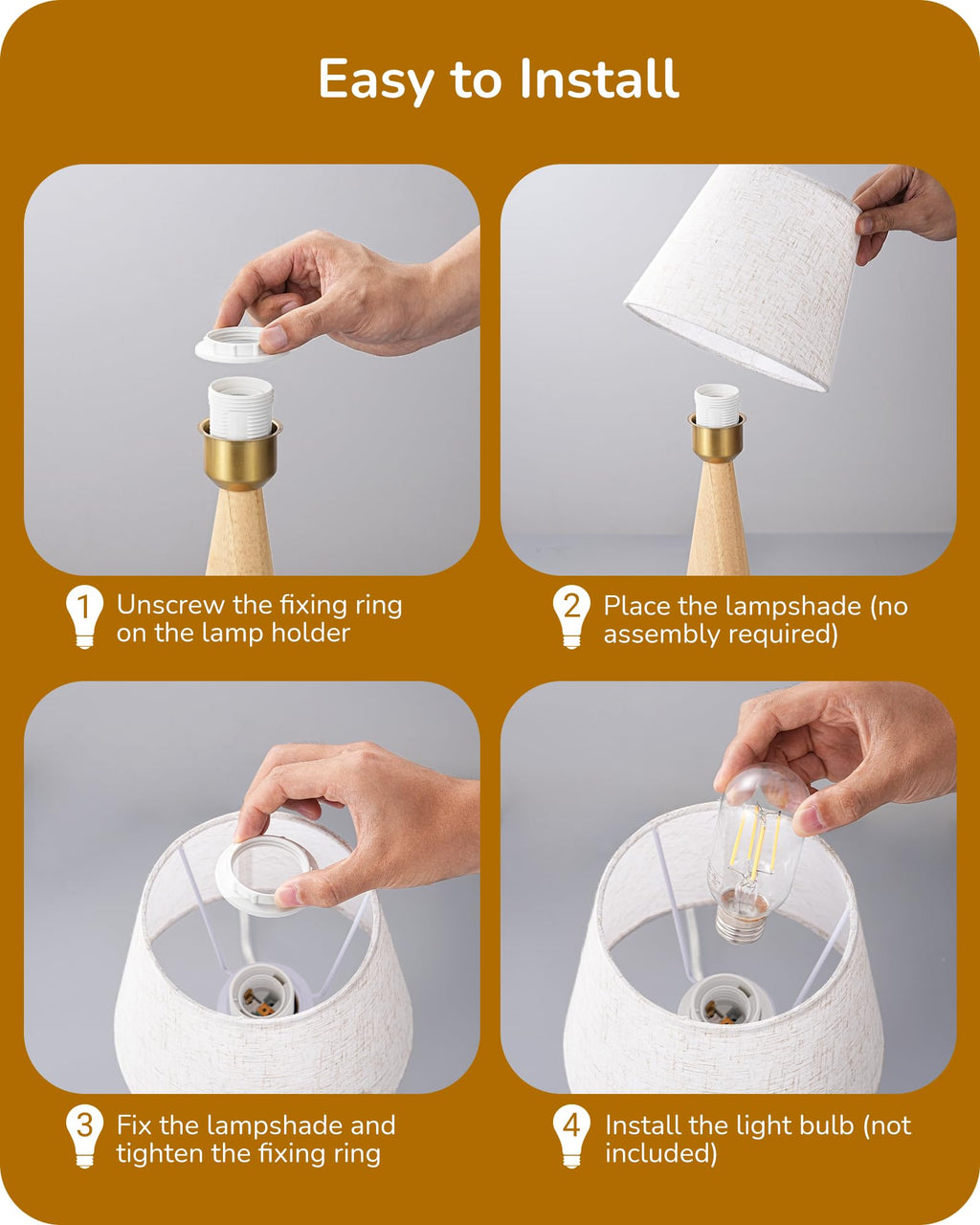 Easy to Install

1 Unscrew the fixing ring on the lamp holder

2 Place the lampshade (no assembly required)

3 Fix the lampshade and tighten the fixing ring

4 Install the light bulb (not included)