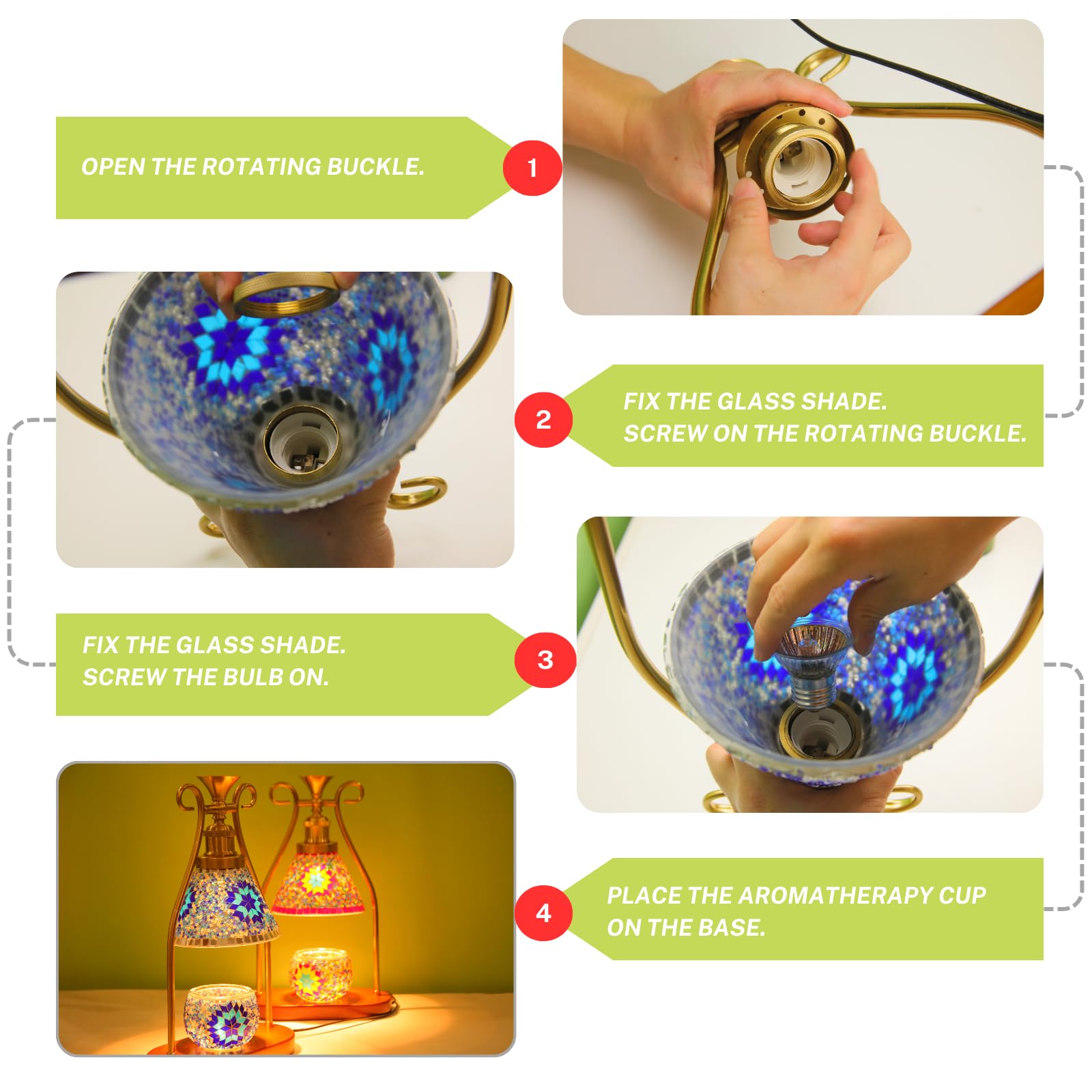 OPEN THE ROTATING BUCKLE.

1

2

FIX THE GLASS SHADE.
SCREW ON THE ROTATING BUCKLE.

FIX THE GLASS SHADE.
SCREW THE BULB ON.

3

4

PLACE THE AROMATHERAPY CUP ON THE BASE.