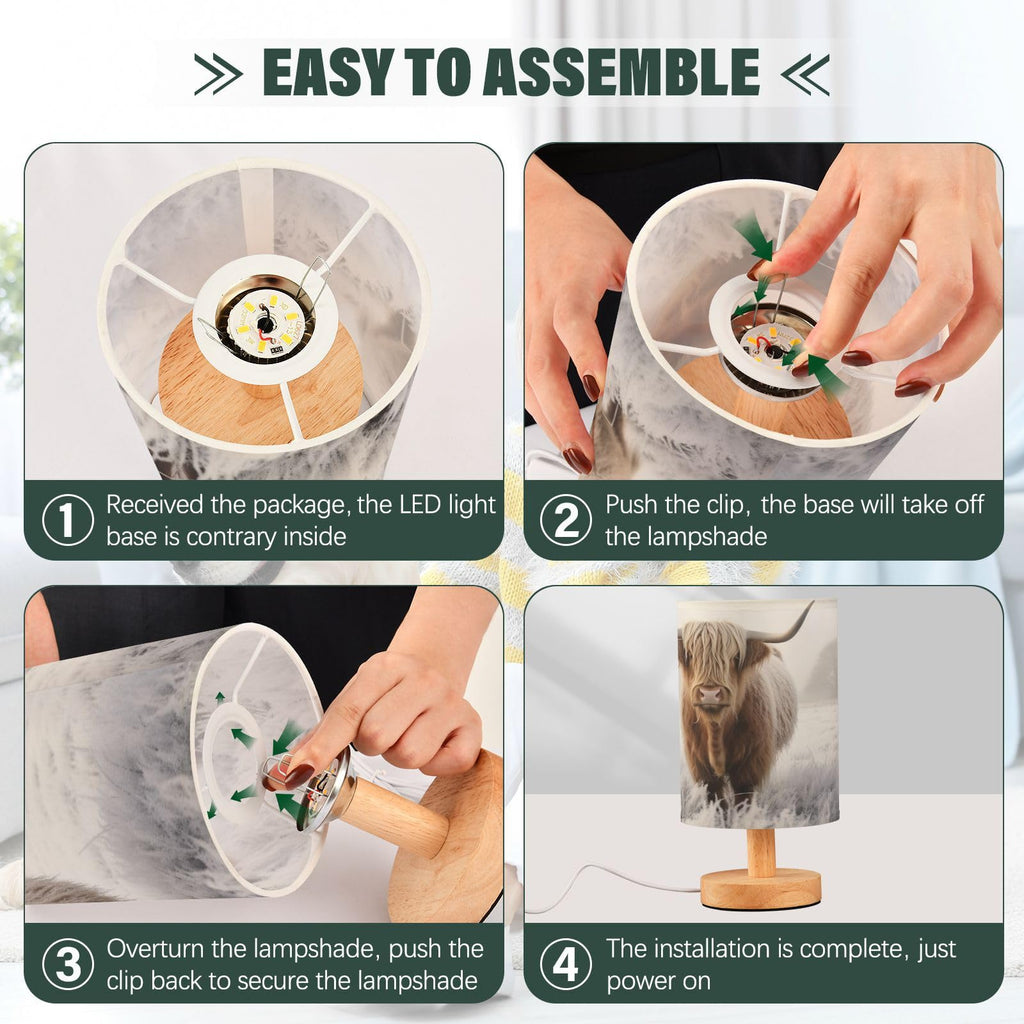 EASY TO ASSEMBLE

① Received the package, the LED light base is contrary inside

② Push the clip, the base will take off the lampshade

③ Overturn the lampshade, push the clip back to secure the lampshade

④ The installation is complete, just power on