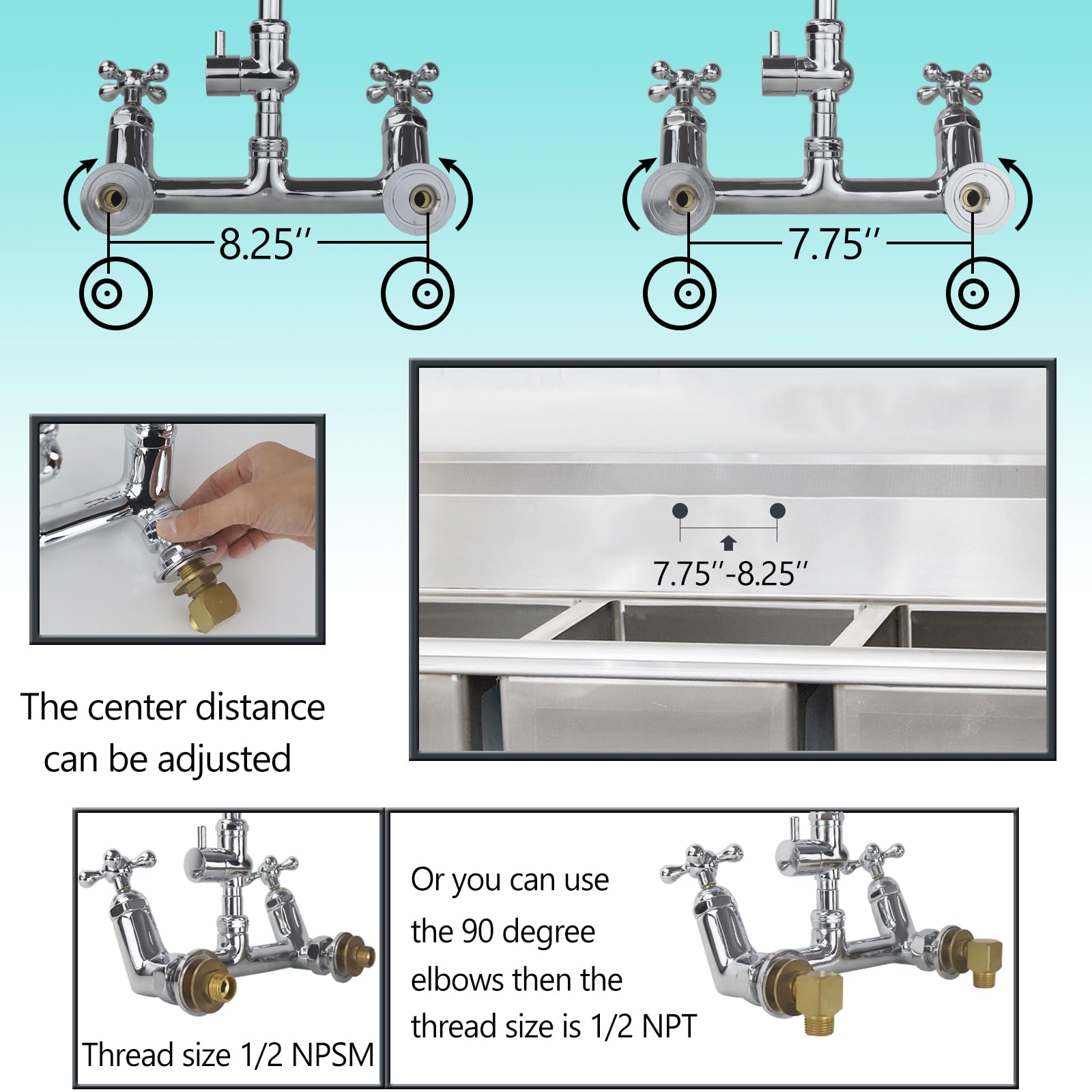 8.25''

7.75''

7.75''-8.25''

The center distance can be adjusted

Thread size 1/2 NPSM

Or you can use the 90 degree elbows then the thread size is 1/2 NPT