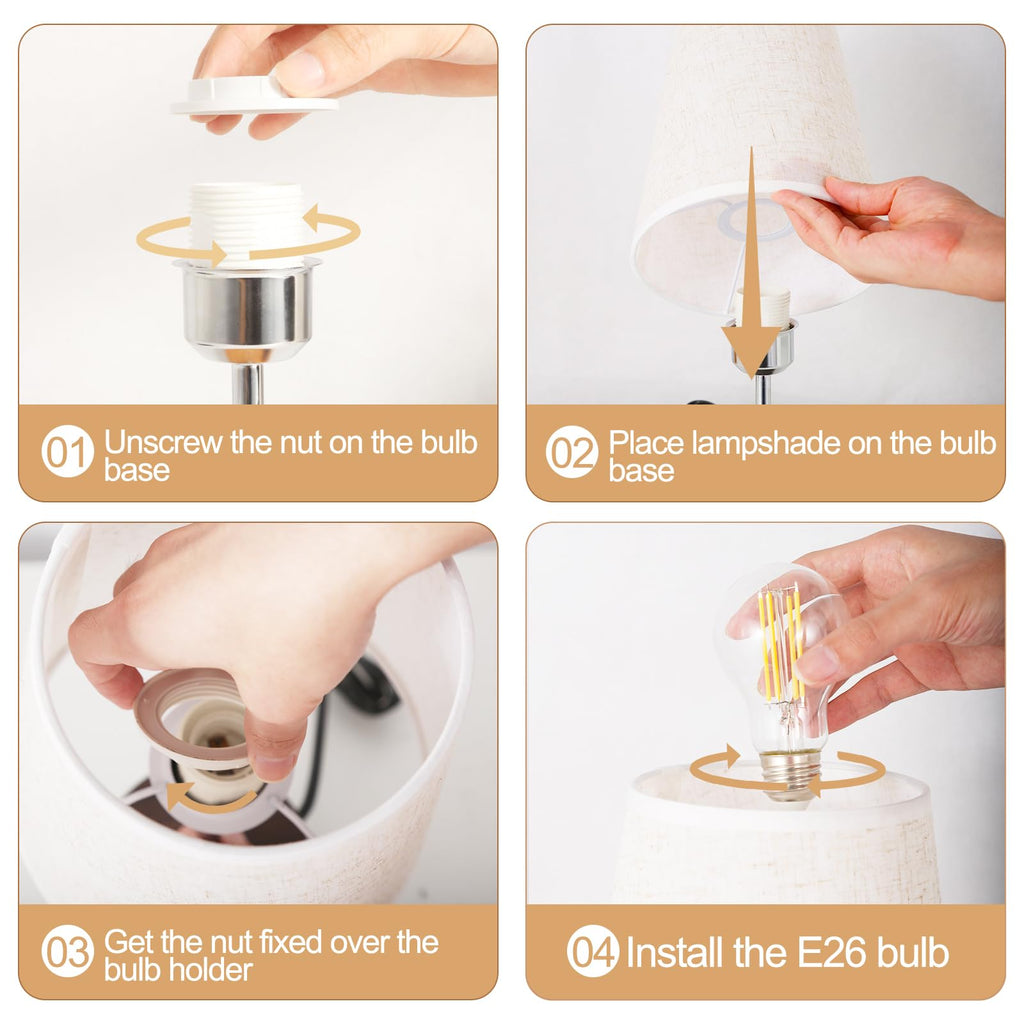 01 Unscrew the nut on the bulb base

02 Place lampshade on the bulb base

03 Get the nut fixed over the bulb holder

04 Install the E26 bulb