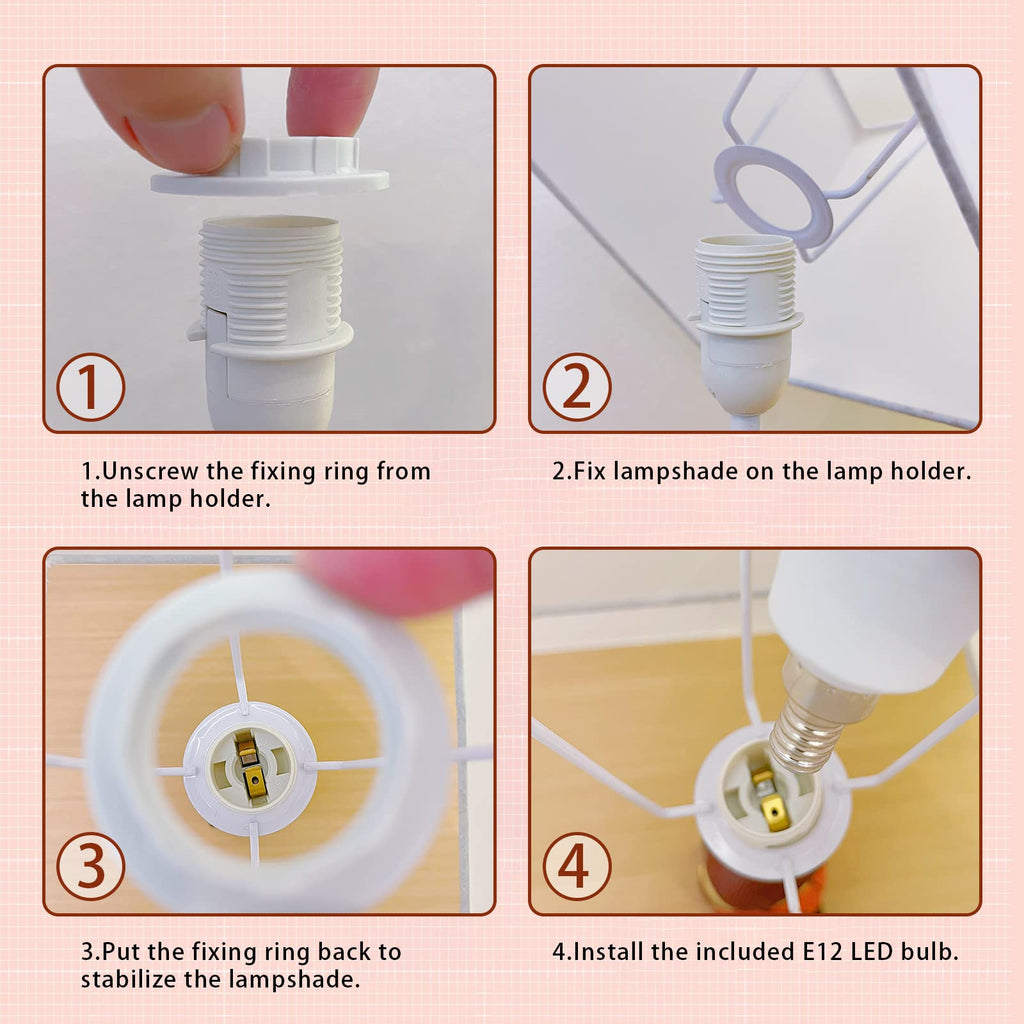 1

1.Unscrew the fixing ring from the lamp holder.

2

2.Fix lampshade on the lamp holder.

3

3.Put the fixing ring back to stabilize the lampshade.

4

4.Install the included E12 LED bulb.