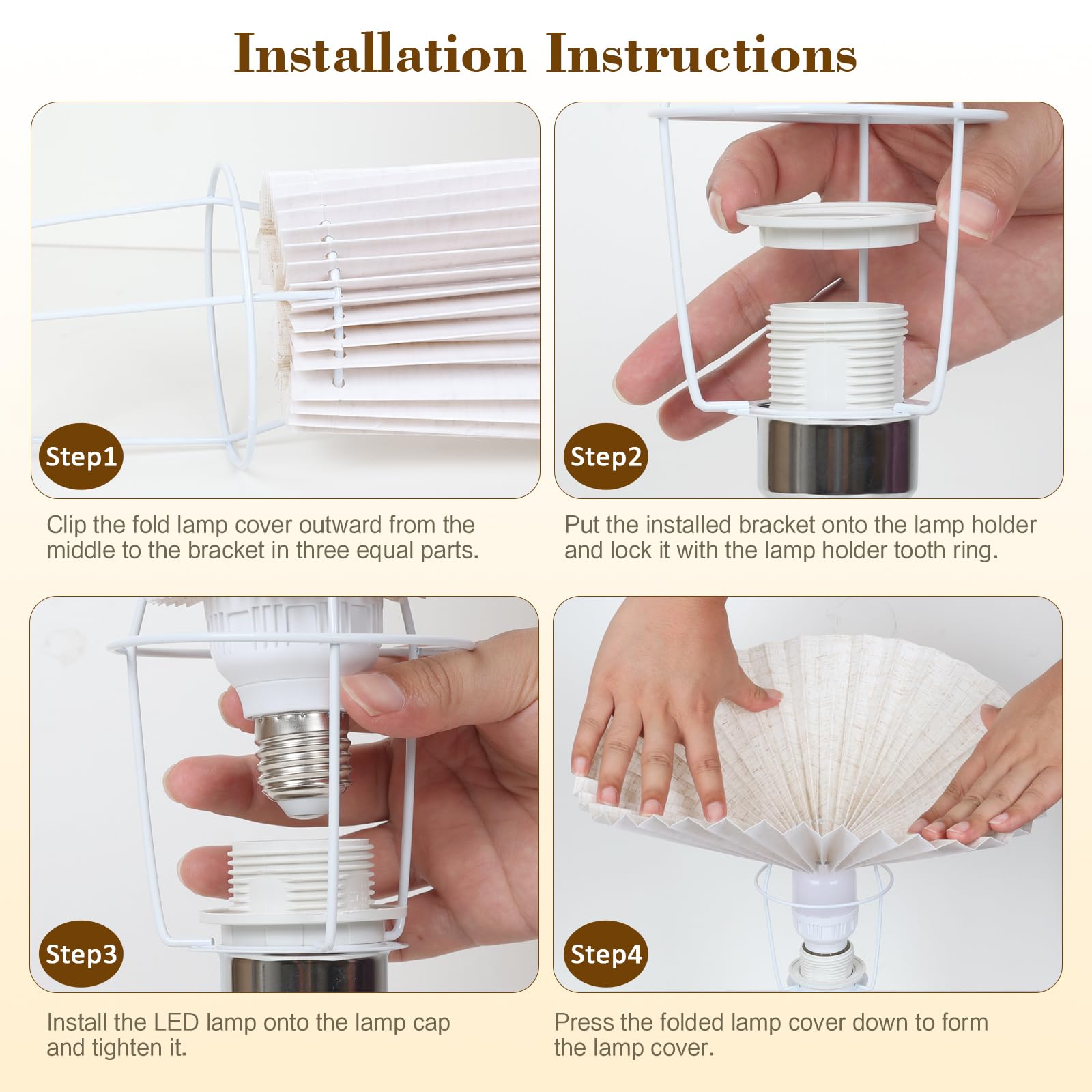 Installation Instructions

Step1

Clip the fold lamp cover outward from the middle to the bracket in three equal parts.

Step2

Put the installed bracket onto the lamp holder and lock it with the lamp holder tooth ring.

Step3

Install the LED lamp onto the lamp cap and tighten it.

Step4

Press the folded lamp cover down to form the lamp cover.