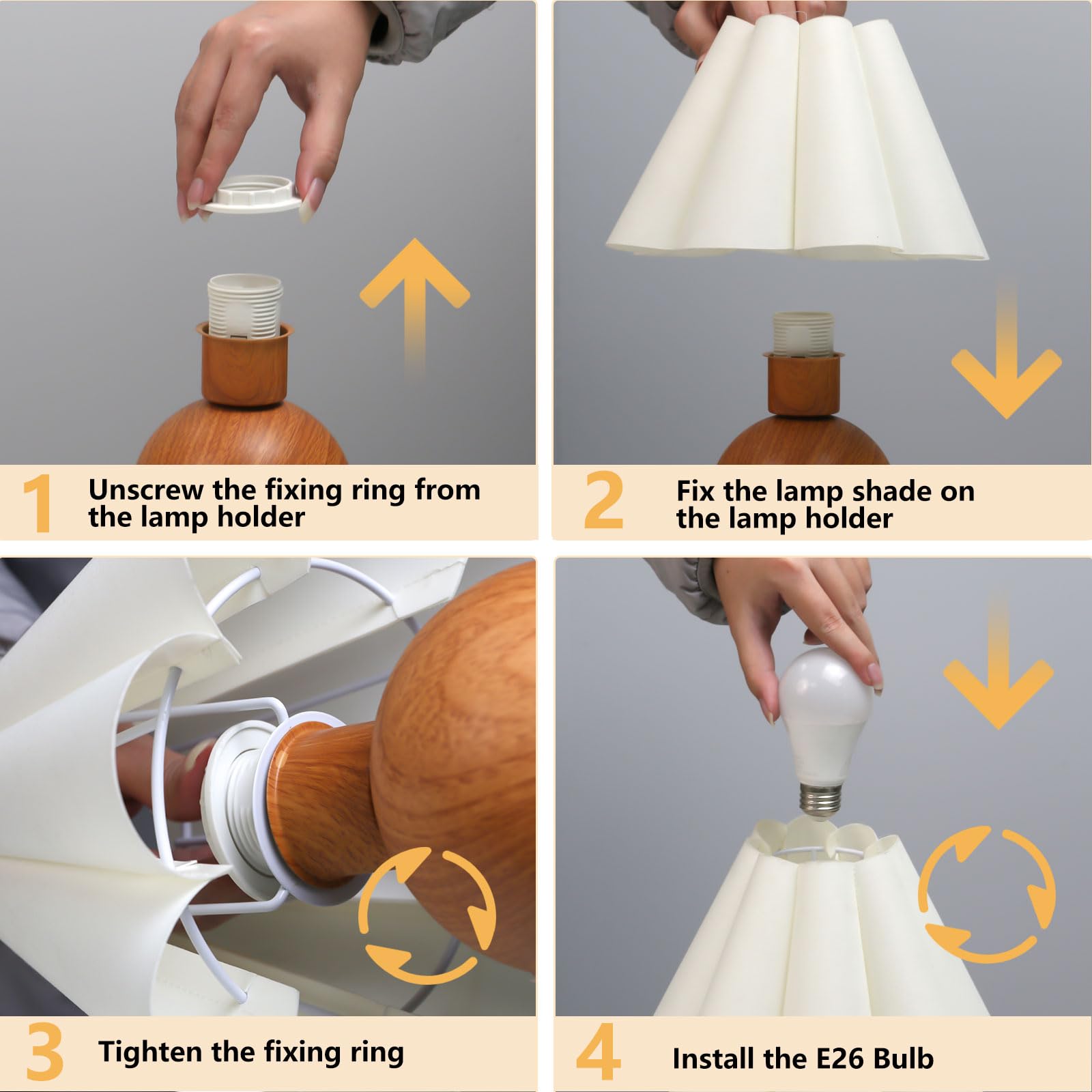 1 Unscrew the fixing ring from the lamp holder

2 Fix the lamp shade on the lamp holder

3 Tighten the fixing ring

4 Install the E26 Bulb