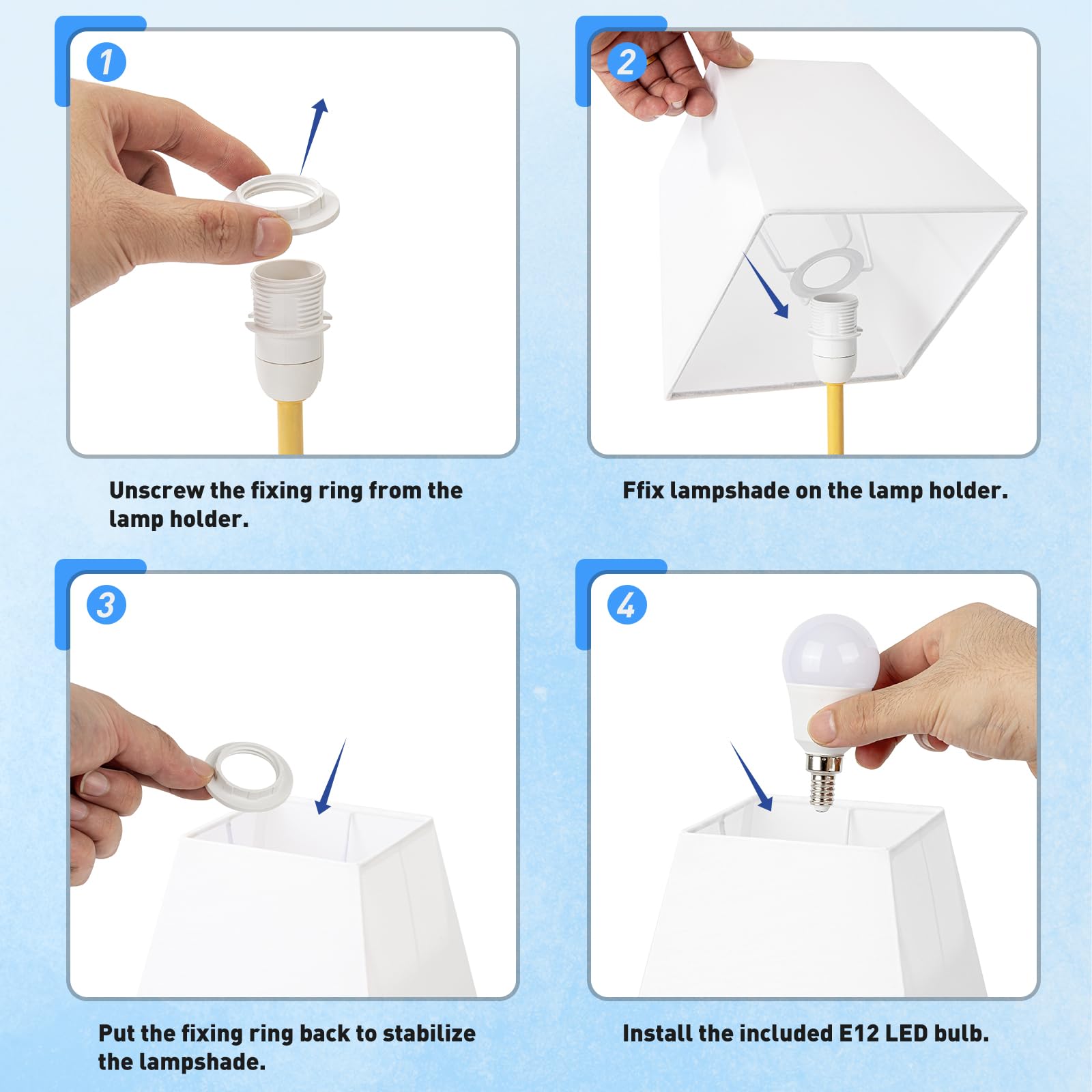 1

Unscrew the fixing ring from the lamp holder.

2

Ffix lampshade on the lamp holder.

3

Put the fixing ring back to stabilize the lampshade.

4

Install the included E12 LED bulb.