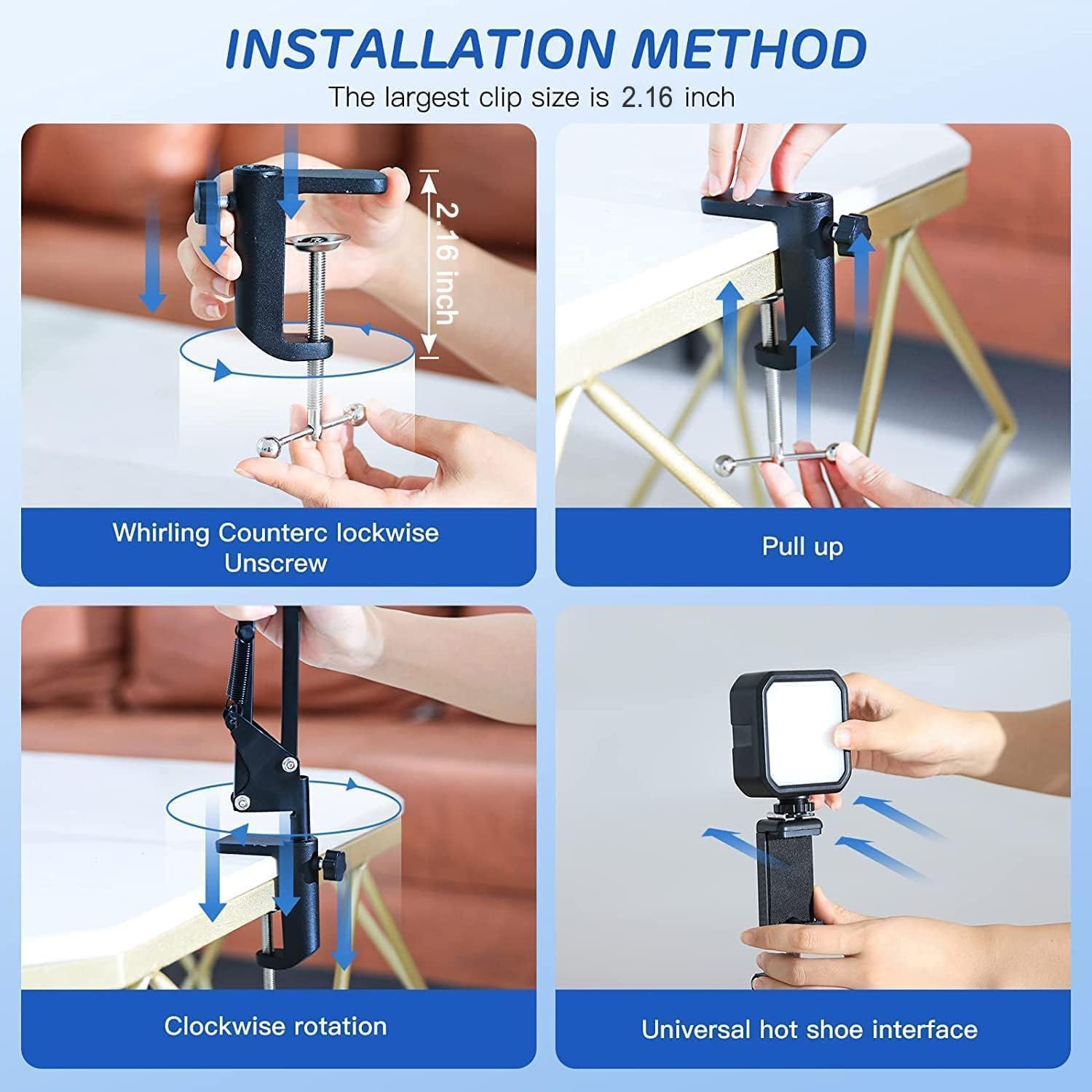 INSTALLATION METHOD
The largest clip size is 2.16 inch

2.16 inch

Whirling Counterc lockwise Unscrew

Pull up

Clockwise rotation

Universal hot shoe interface