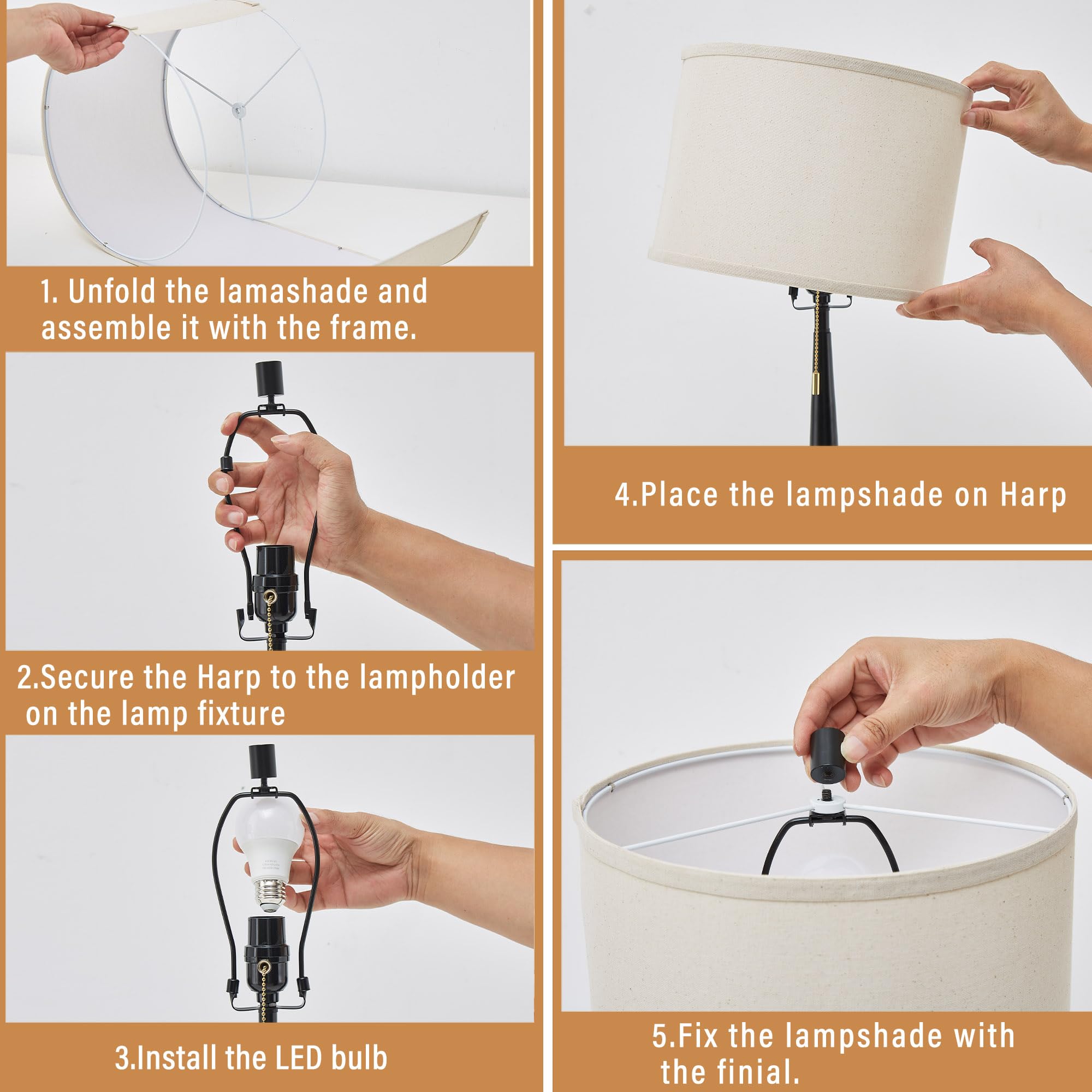 1. Unfold the lamashade and assemble it with the frame.

2.Secure the Harp to the lampholder on the lamp fixture

3.Install the LED bulb

4.Place the lampshade on Harp

5.Fix the lampshade with the finial.