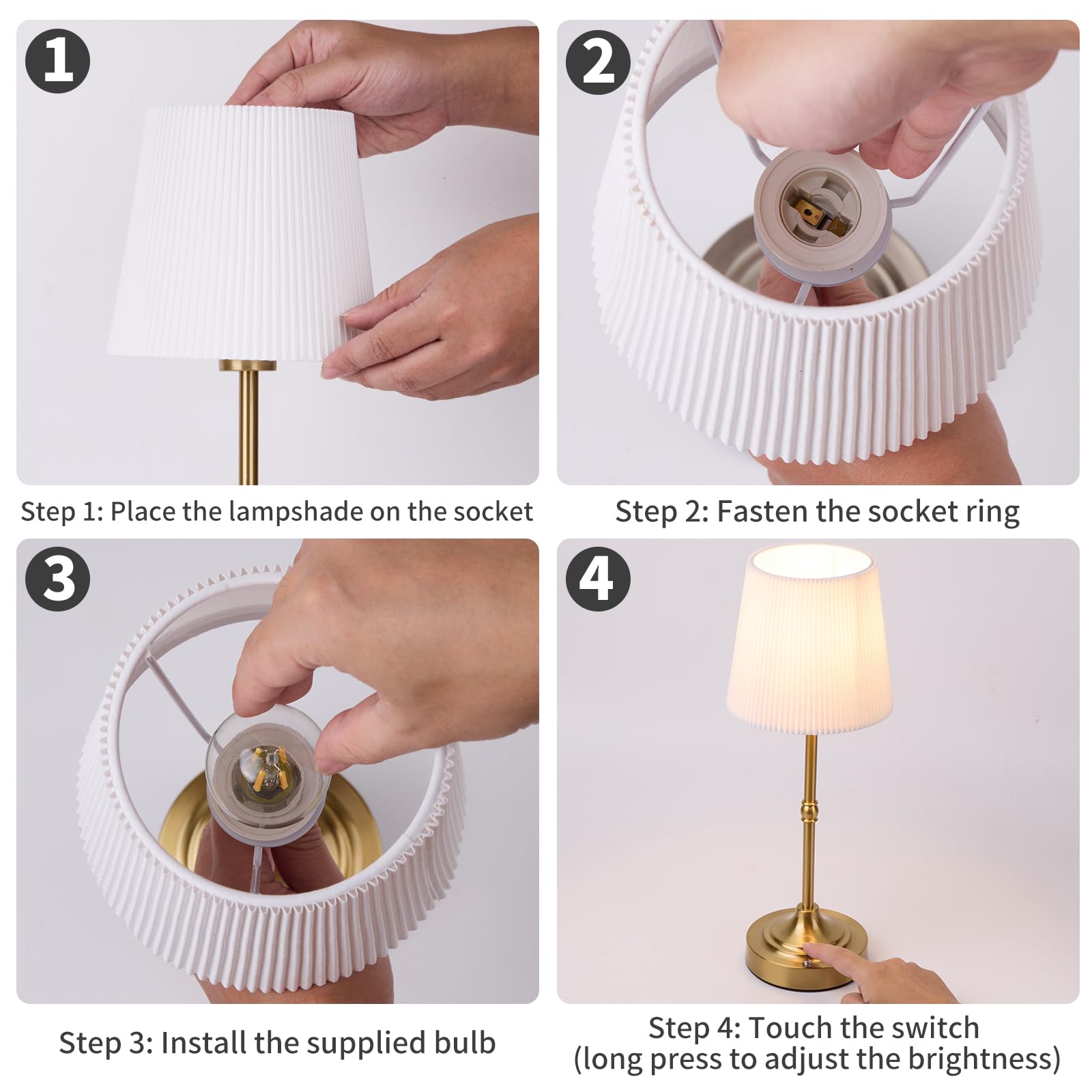 1

Step 1: Place the lampshade on the socket

2

Step 2: Fasten the socket ring

3

Step 3: Install the supplied bulb

4

Step 4: Touch the switch (long press to adjust the brightness)