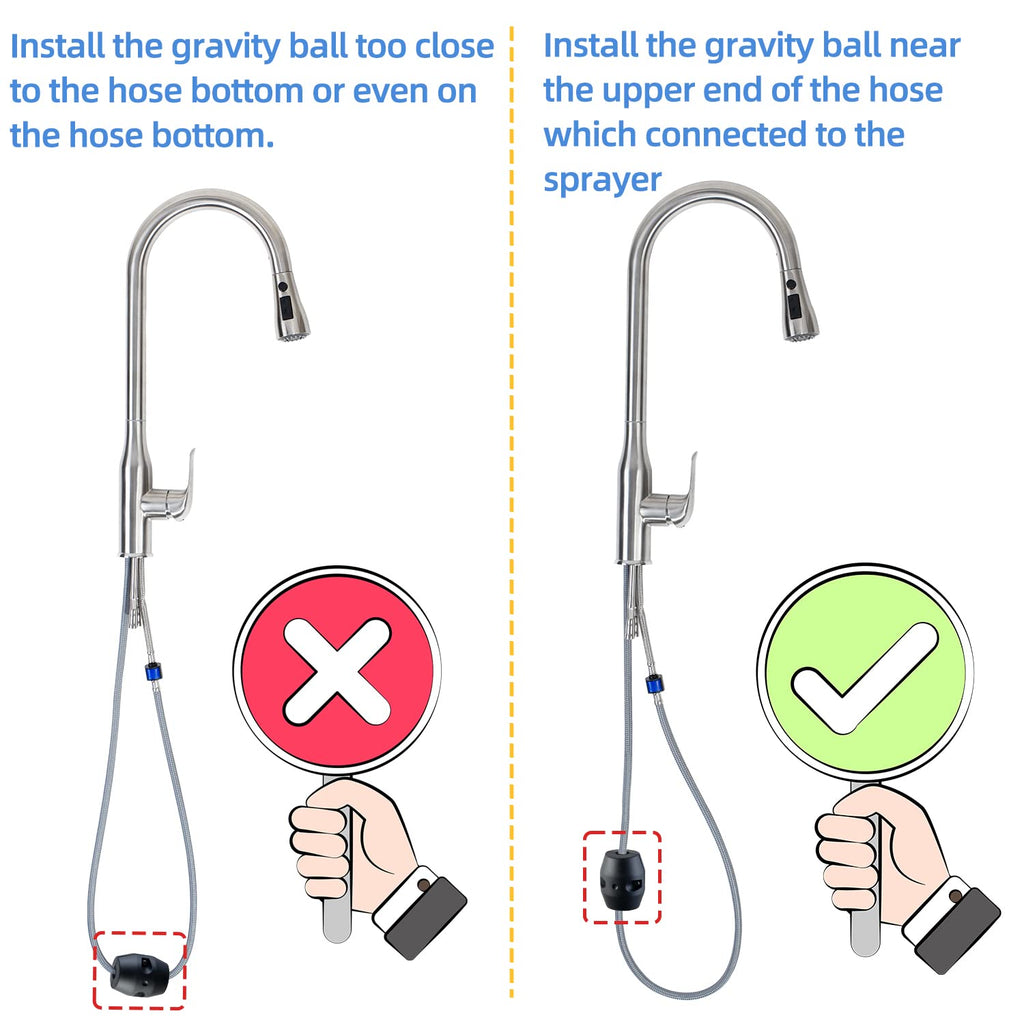 Install the gravity ball too close to the hose bottom or even on the hose bottom.

Install the gravity ball near the upper end of the hose which connected to the sprayer