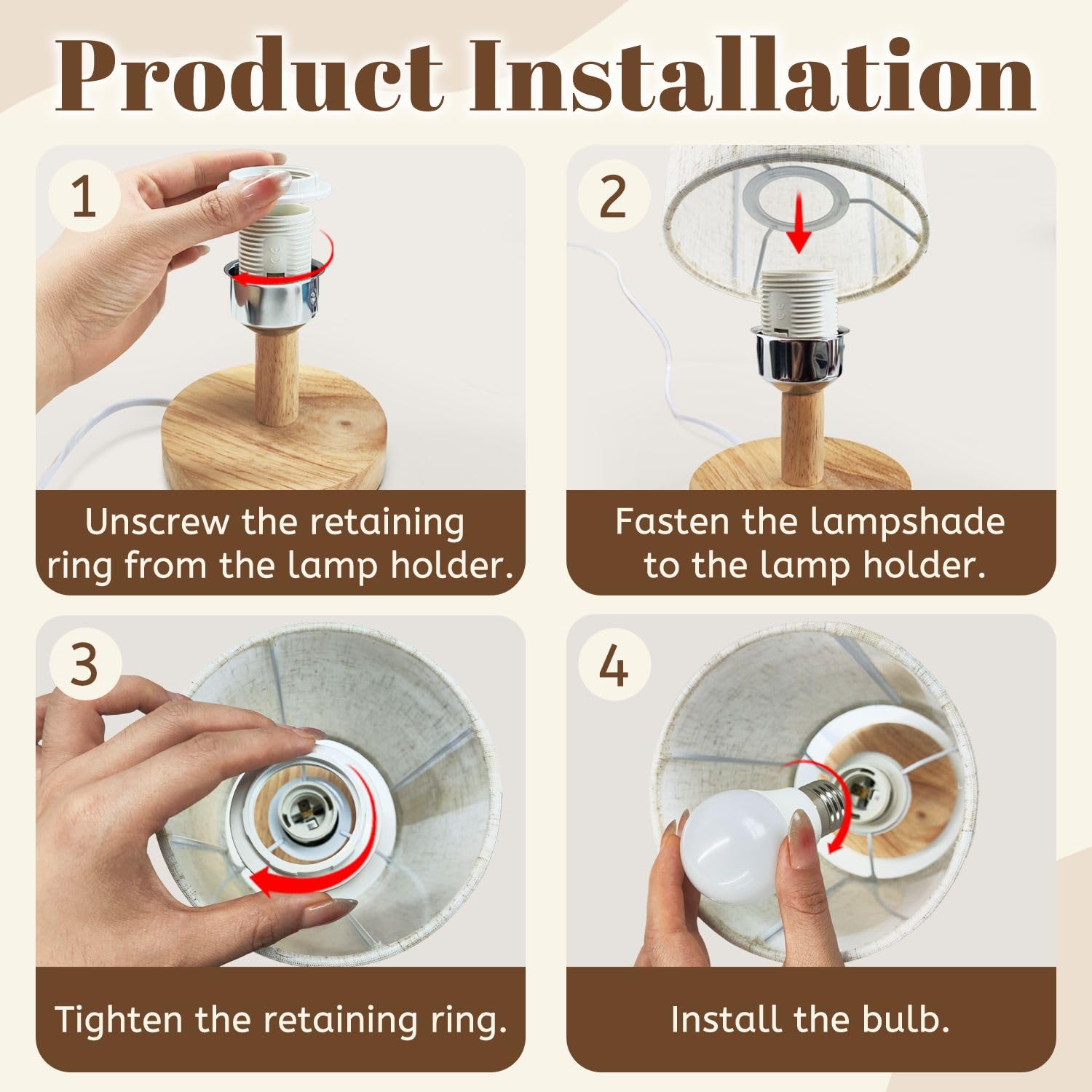 Product Installation

1

Unscrew the retaining ring from the lamp holder.

2

Fasten the lampshade to the lamp holder.

3

Tighten the retaining ring.

4

Install the bulb.