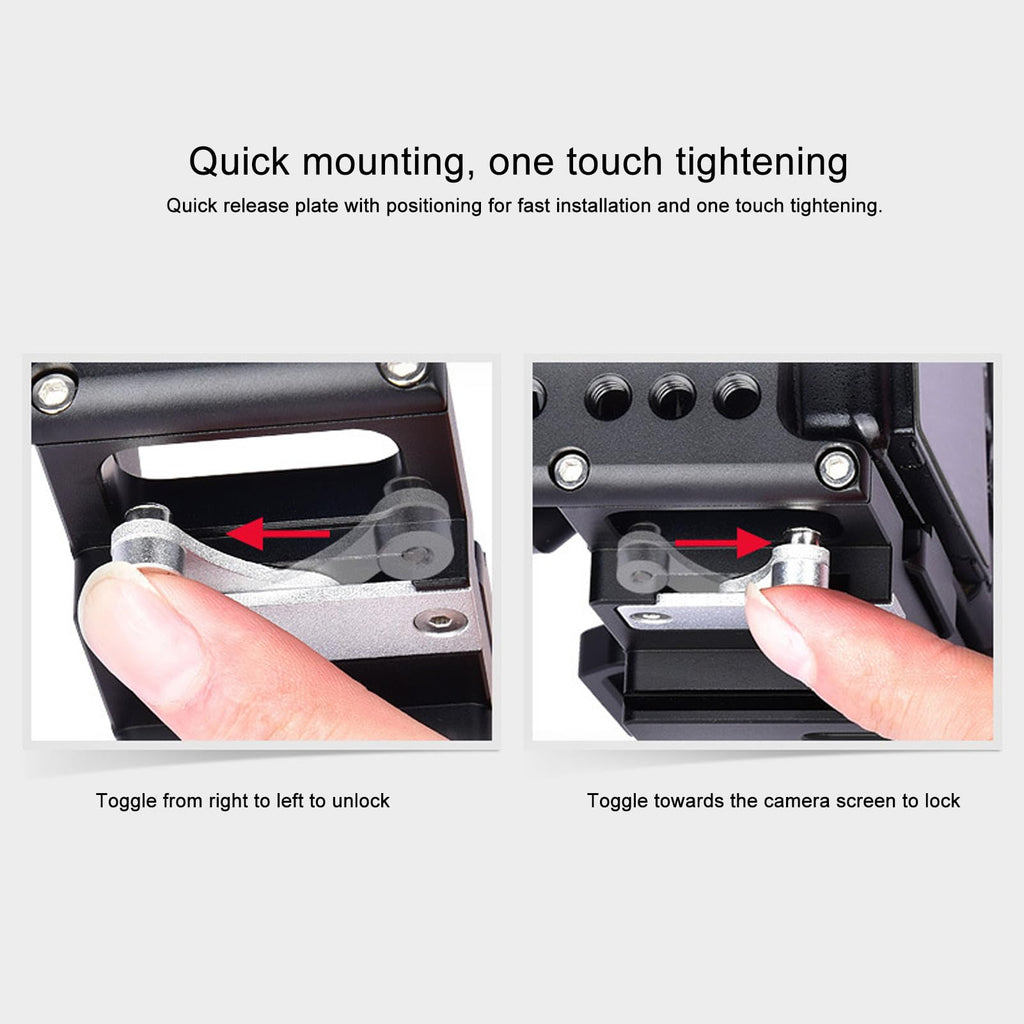 Quick mounting, one touch tightening

Quick release plate with positioning for fast installation and one touch tightening.

Toggle from right to left to unlock

Toggle towards the camera screen to lock