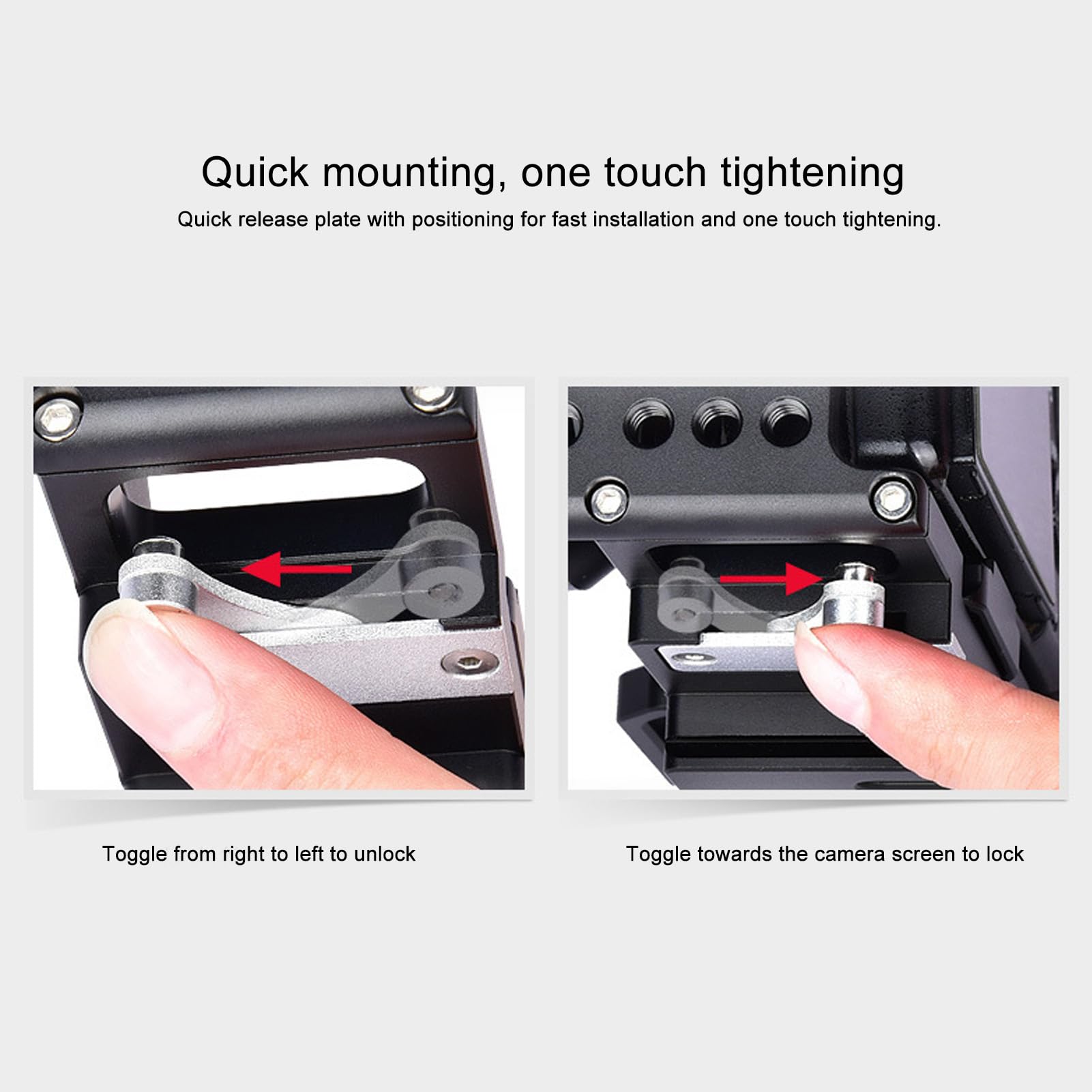 Quick mounting, one touch tightening

Quick release plate with positioning for fast installation and one touch tightening.

Toggle from right to left to unlock

Toggle towards the camera screen to lock