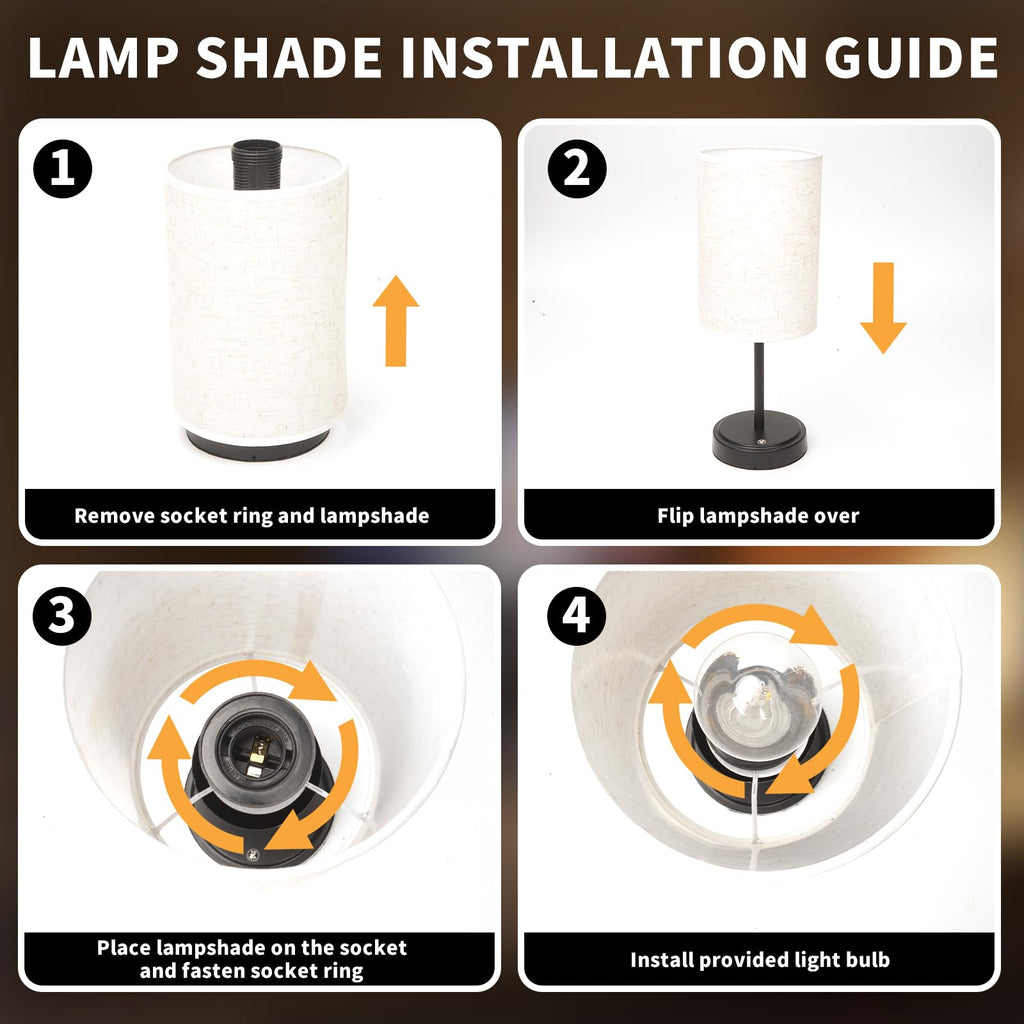 LAMP SHADE INSTALLATION GUIDE

1

Remove socket ring and lampshade

2

Flip lampshade over

3

Place lampshade on the socket and fasten socket ring

4

Install provided light bulb