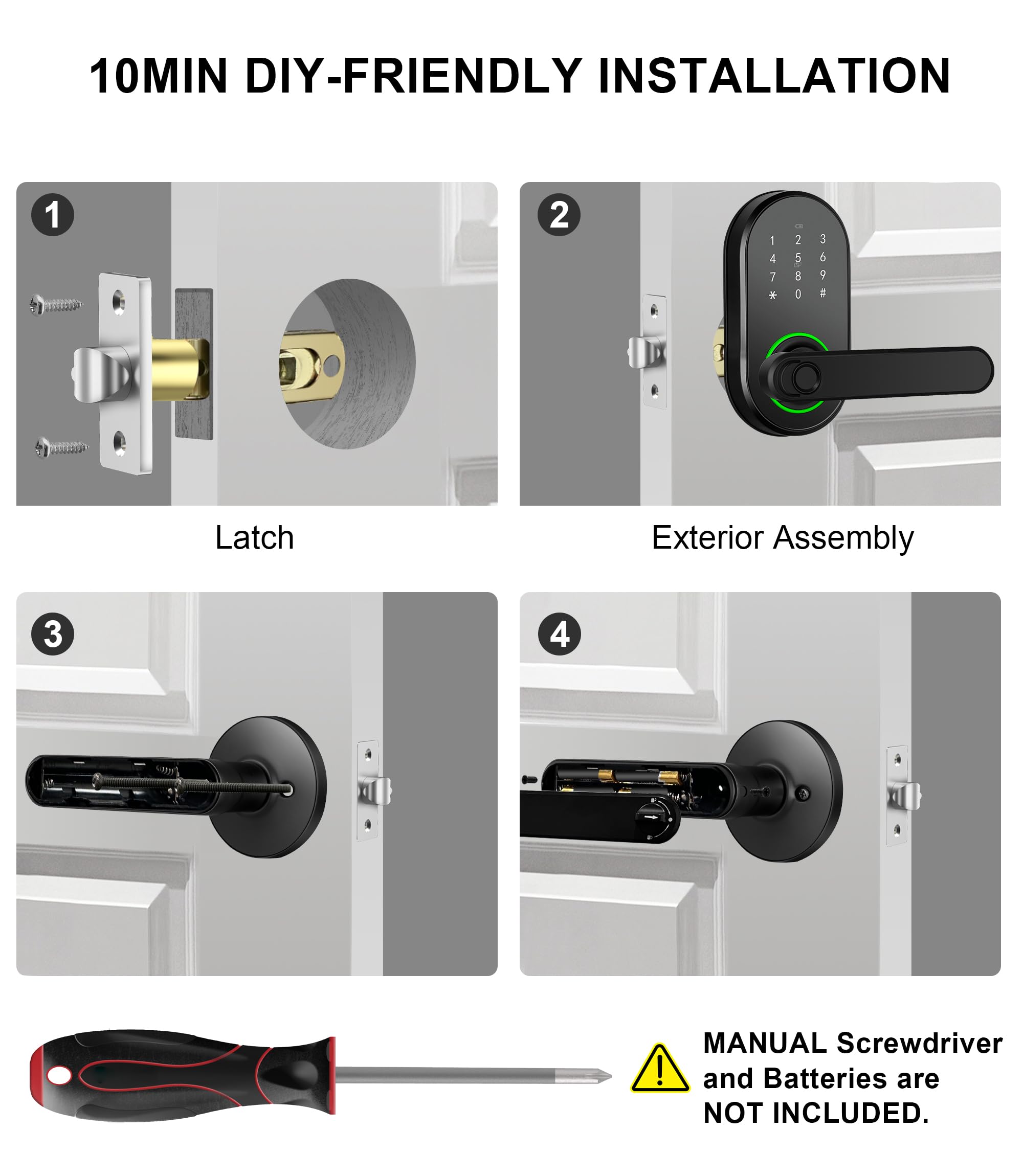 10MIN DIY-FRIENDLY INSTALLATION

1

Latch

2

1 2 3
4 5 6
7 8 9
* 0 #

Exterior Assembly

3

4

MANUAL Screwdriver and Batteries are NOT INCLUDED.