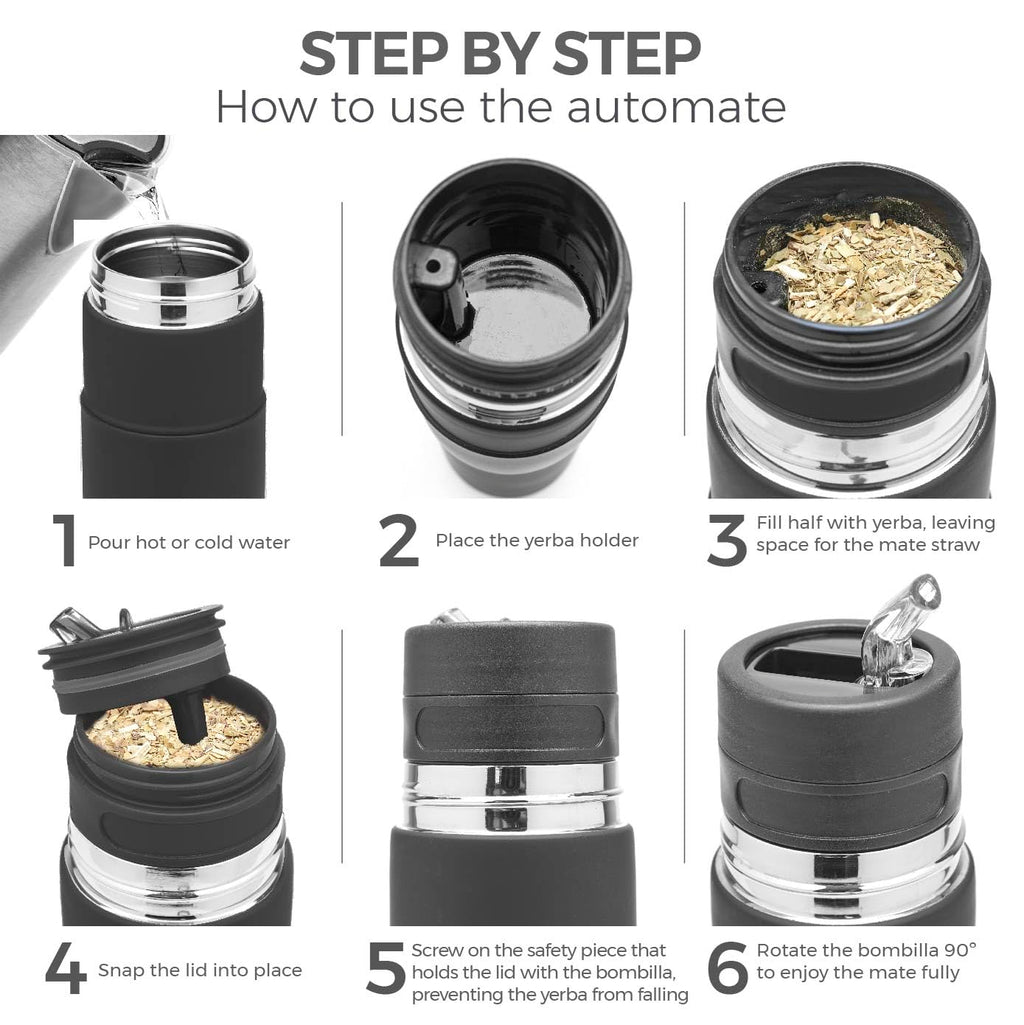 STEP BY STEP
How to use the automate

1 Pour hot or cold water

2 Place the yerba holder

3 Fill half with yerba, leaving space for the mate straw

4 Snap the lid into place

5 Screw on the safety piece that holds the lid with the bombilla, preventing the yerba from falling

6 Rotate the bombilla 90° to enjoy the mate fully