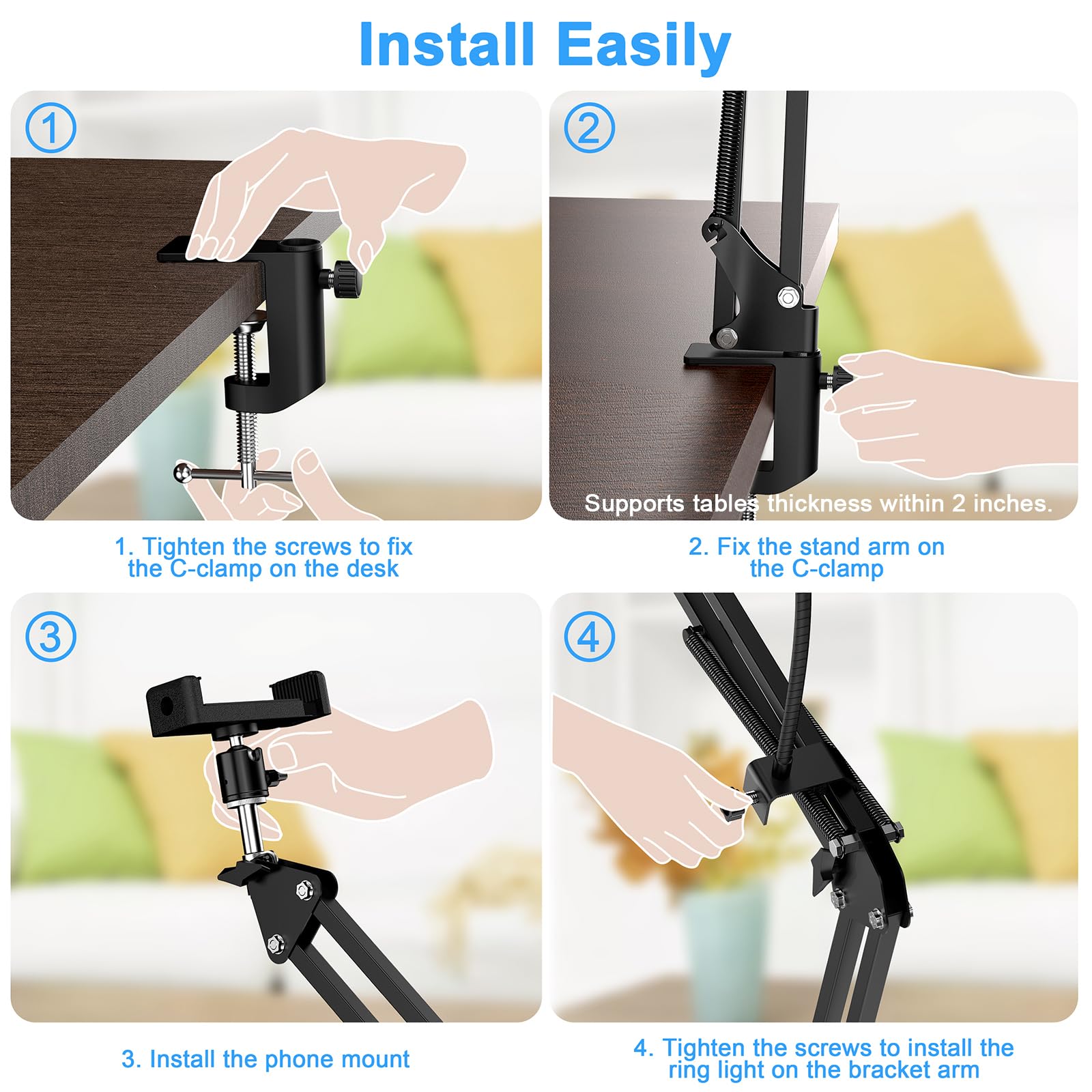 Install Easily

①

1. Tighten the screws to fix the C-clamp on the desk

②

Supports tables thickness within 2 inches.

2. Fix the stand arm on the C-clamp

③

3. Install the phone mount

④

4. Tighten the screws to install the ring light on the bracket arm