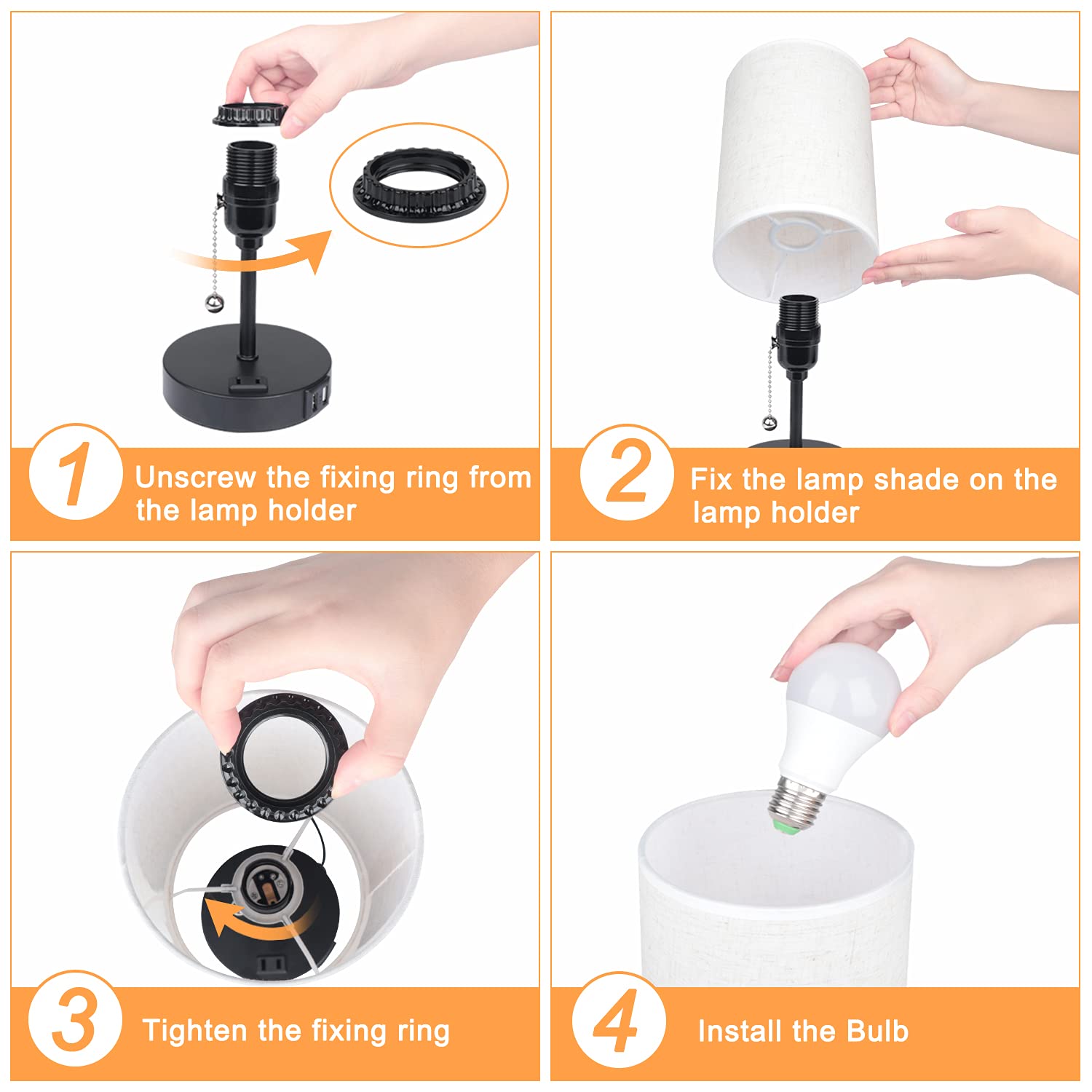 1 Unscrew the fixing ring from the lamp holder

2 Fix the lamp shade on the lamp holder

3 Tighten the fixing ring

4 Install the Bulb