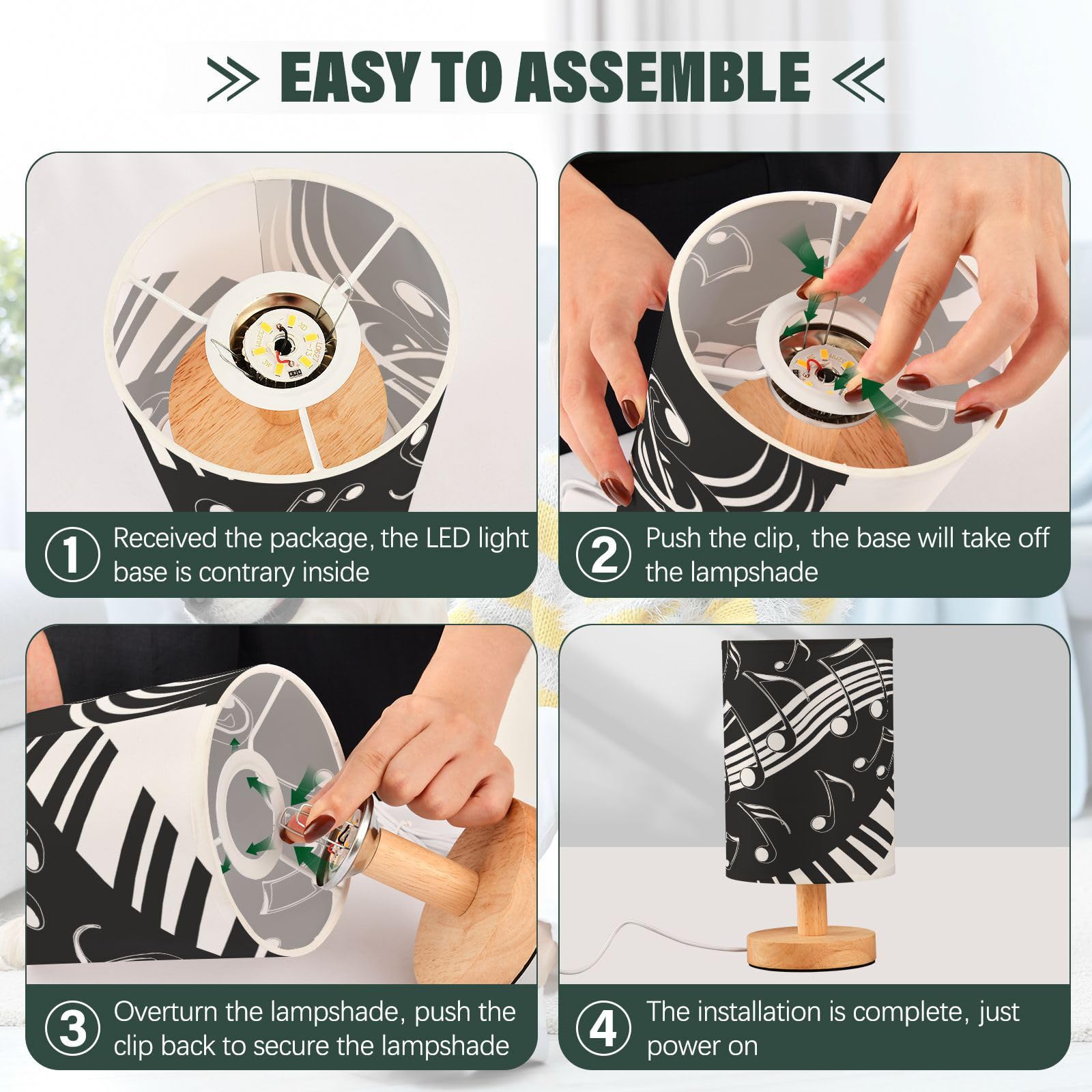 EASY TO ASSEMBLE

1 Received the package, the LED light base is contrary inside

2 Push the clip, the base will take off the lampshade

3 Overturn the lampshade, push the clip back to secure the lampshade

4 The installation is complete, just power on