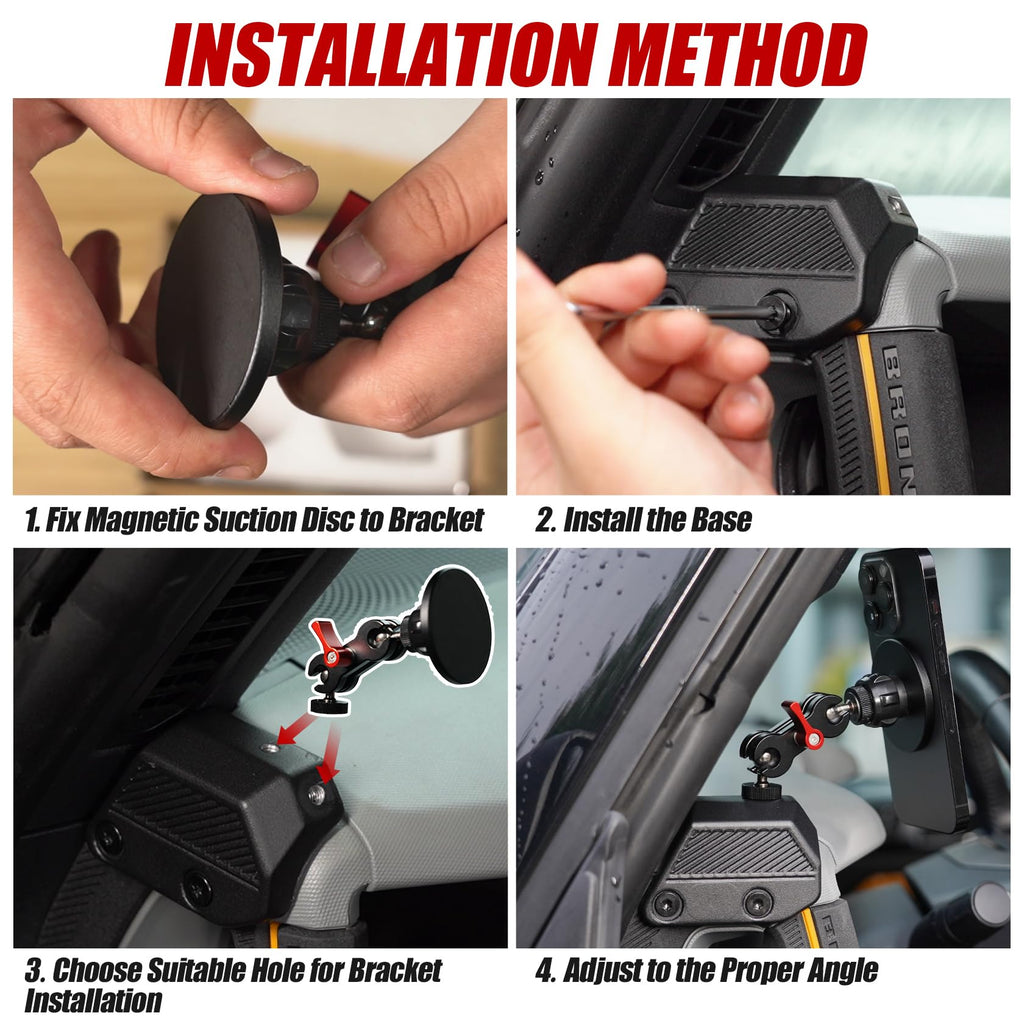 INSTALLATION METHOD

BRON

1. Fix Magnetic Suction Disc to Bracket

2. Install the Base

3. Choose Suitable Hole for Bracket Installation

4. Adjust to the Proper Angle