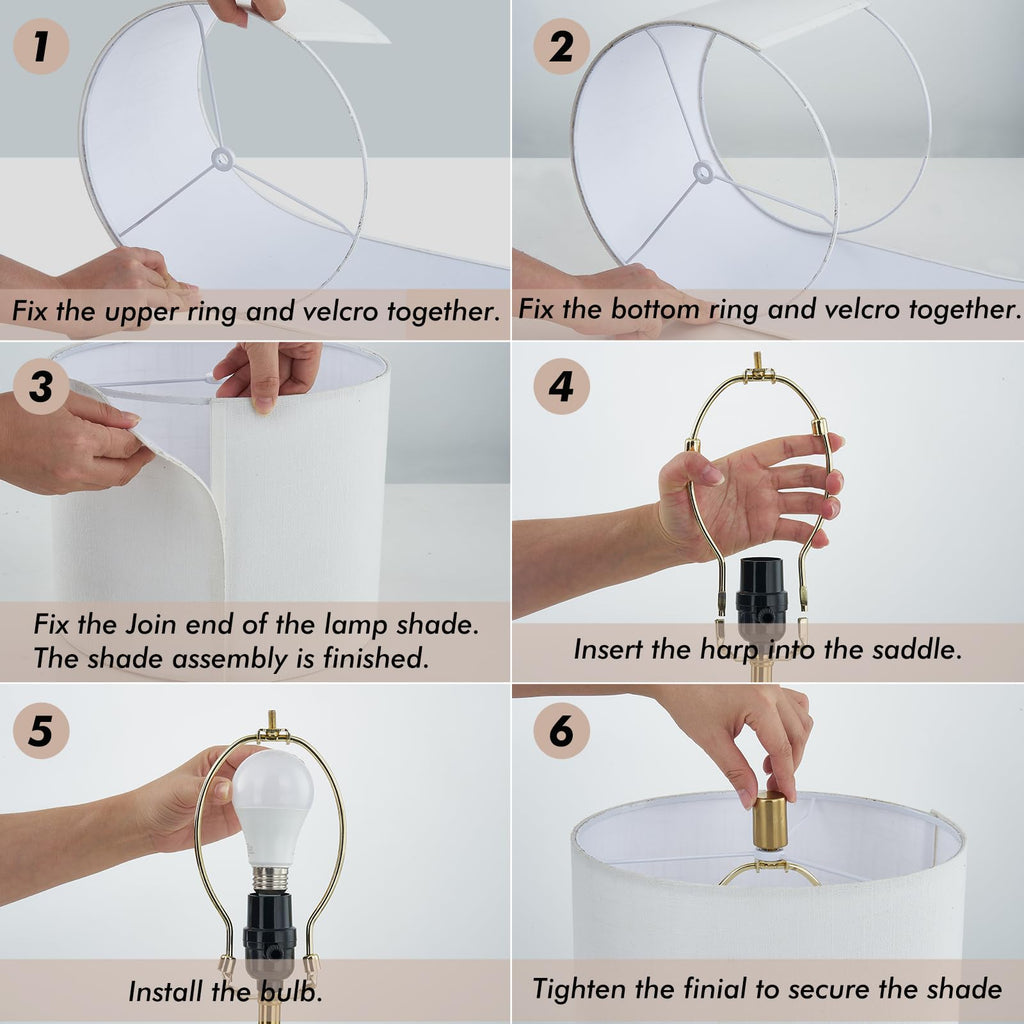 1

Fix the upper ring and velcro together.

2

Fix the bottom ring and velcro together.

3

Fix the Join end of the lamp shade. The shade assembly is finished.

4

Insert the harp into the saddle.

5

Install the bulb.

6

Tighten the finial to secure the shade