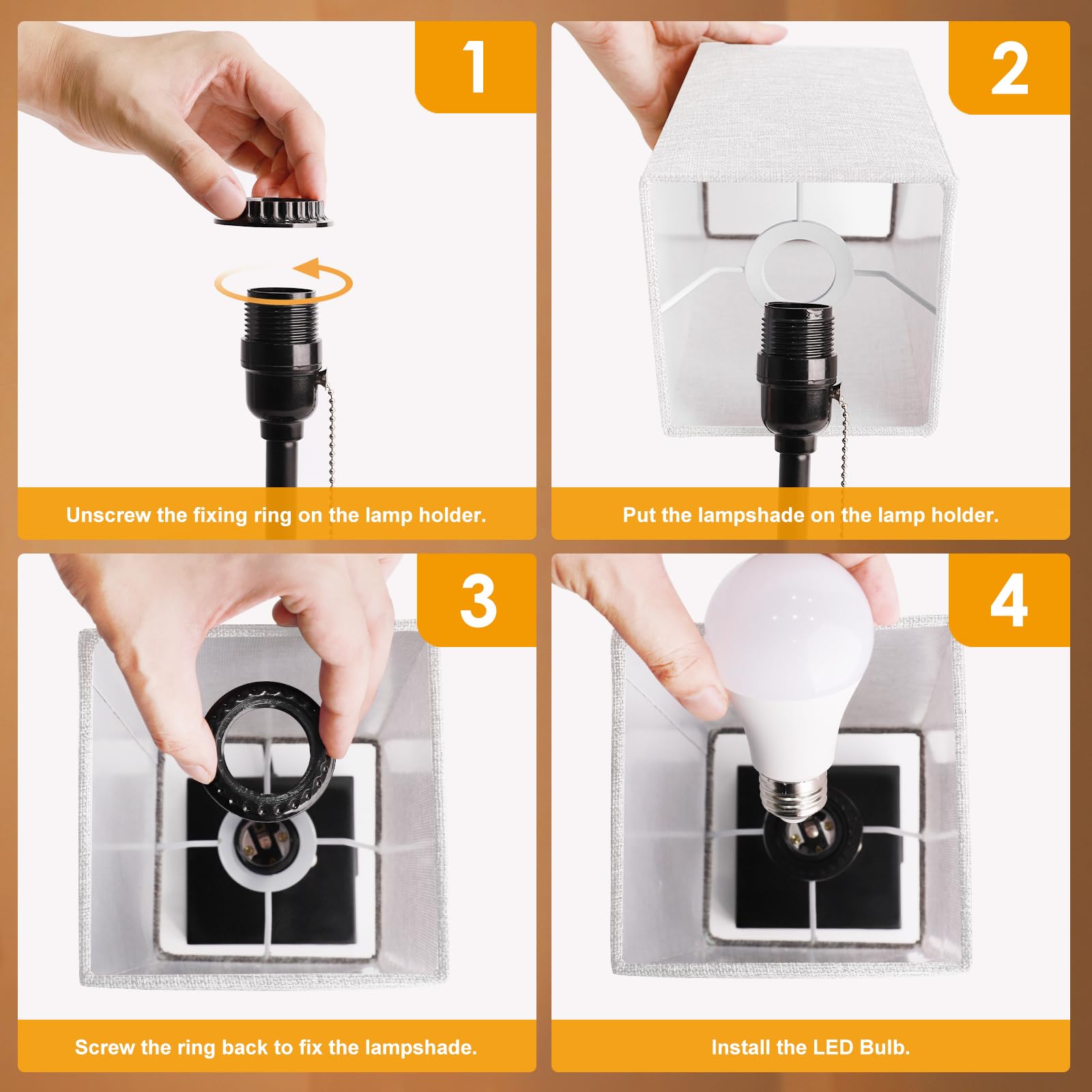 1

Unscrew the fixing ring on the lamp holder.

2

Put the lampshade on the lamp holder.

3

Screw the ring back to fix the lampshade.

4

Install the LED Bulb.