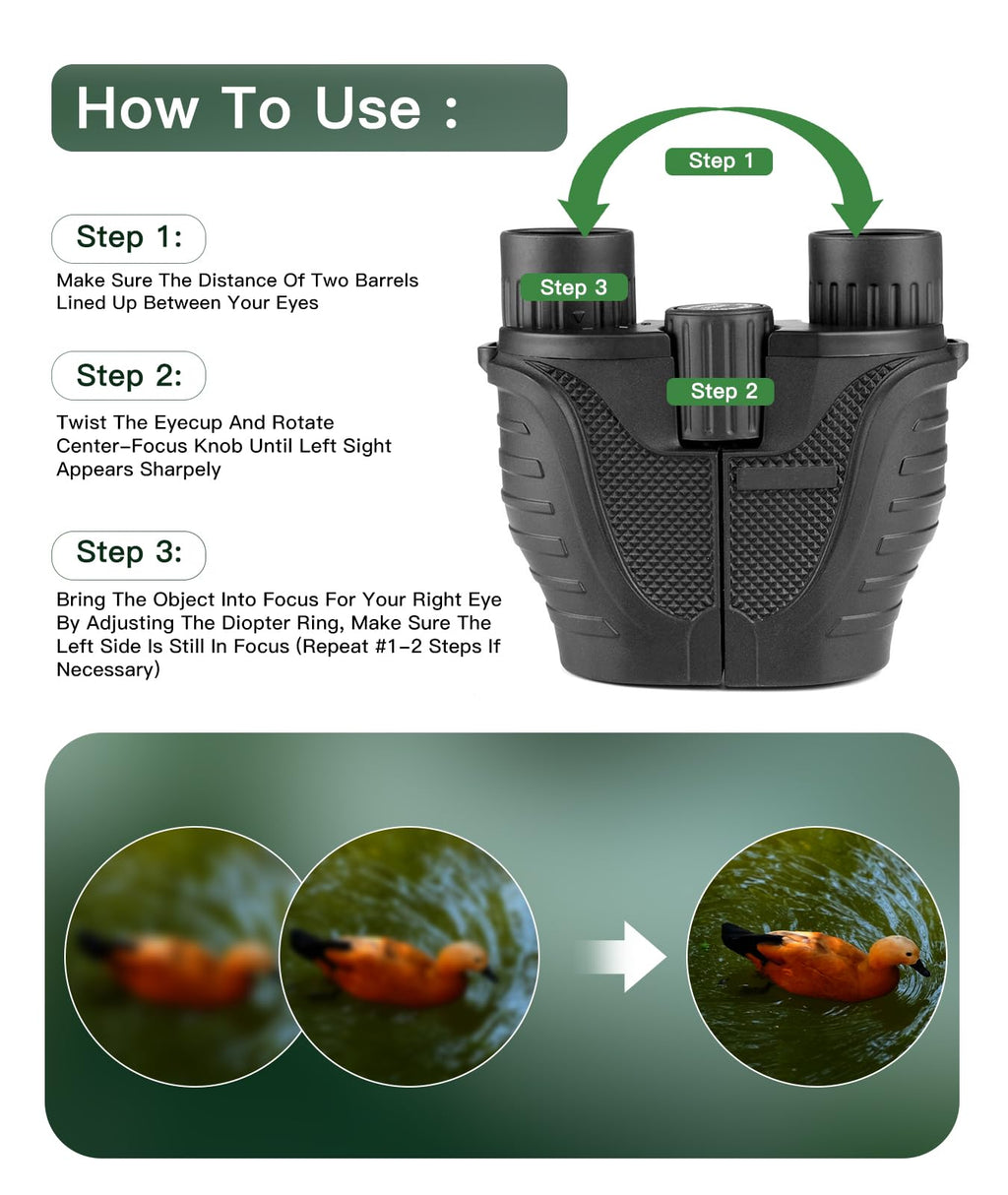 How To Use :

Step 1:
Make Sure The Distance Of Two Barrels Lined Up Between Your Eyes

Step 2:
Twist The Eyecup And Rotate Center-Focus Knob Until Left Sight Appears Sharpely

Step 3:
Bring The Object Into Focus For Your Right Eye By Adjusting The Diopter Ring, Make Sure The Left Side Is Still In Focus (Repeat #1-2 Steps If Necessary)

Step 1

Step 3

Step 2