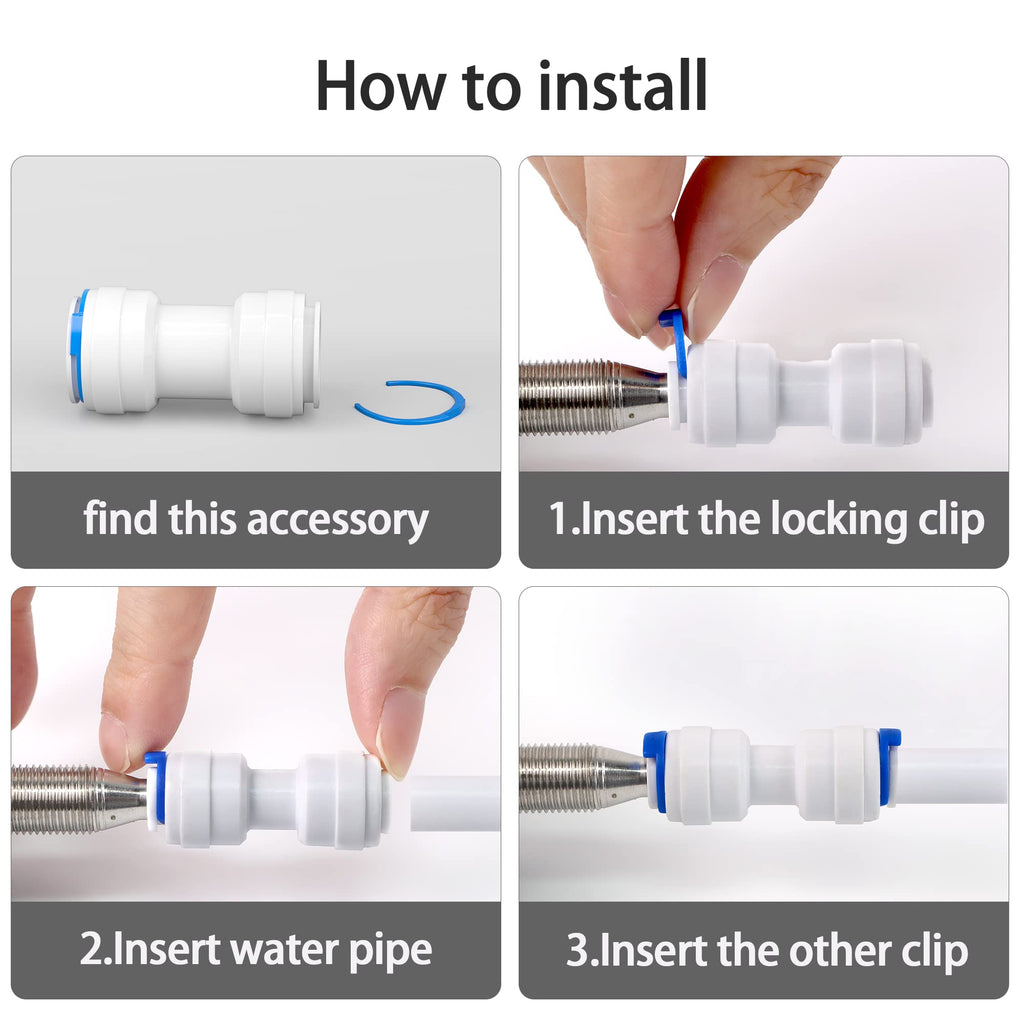 How to install

find this accessory

1.Insert the locking clip

2.Insert water pipe

3.Insert the other clip