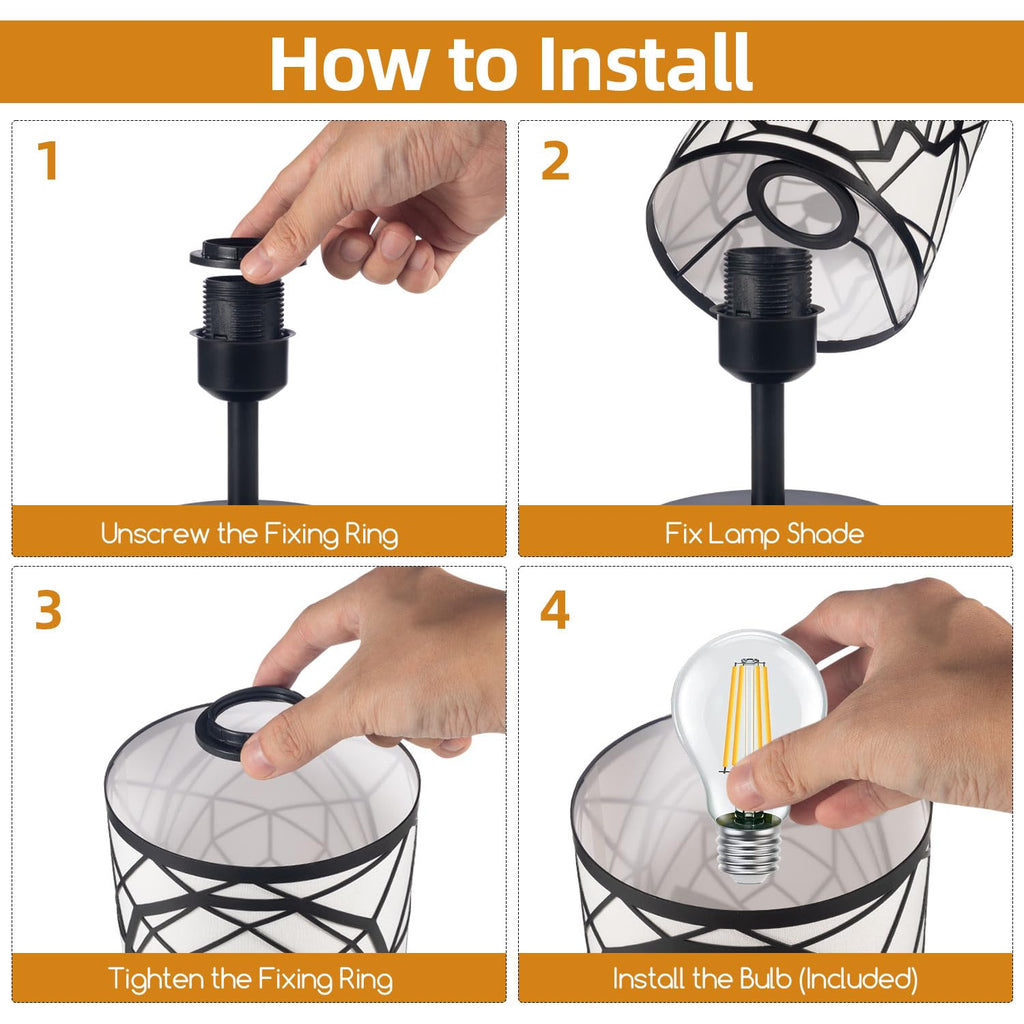 How to Install

1

Unscrew the Fixing Ring

2

Fix Lamp Shade

3

Tighten the Fixing Ring

4

Install the Bulb (Included)