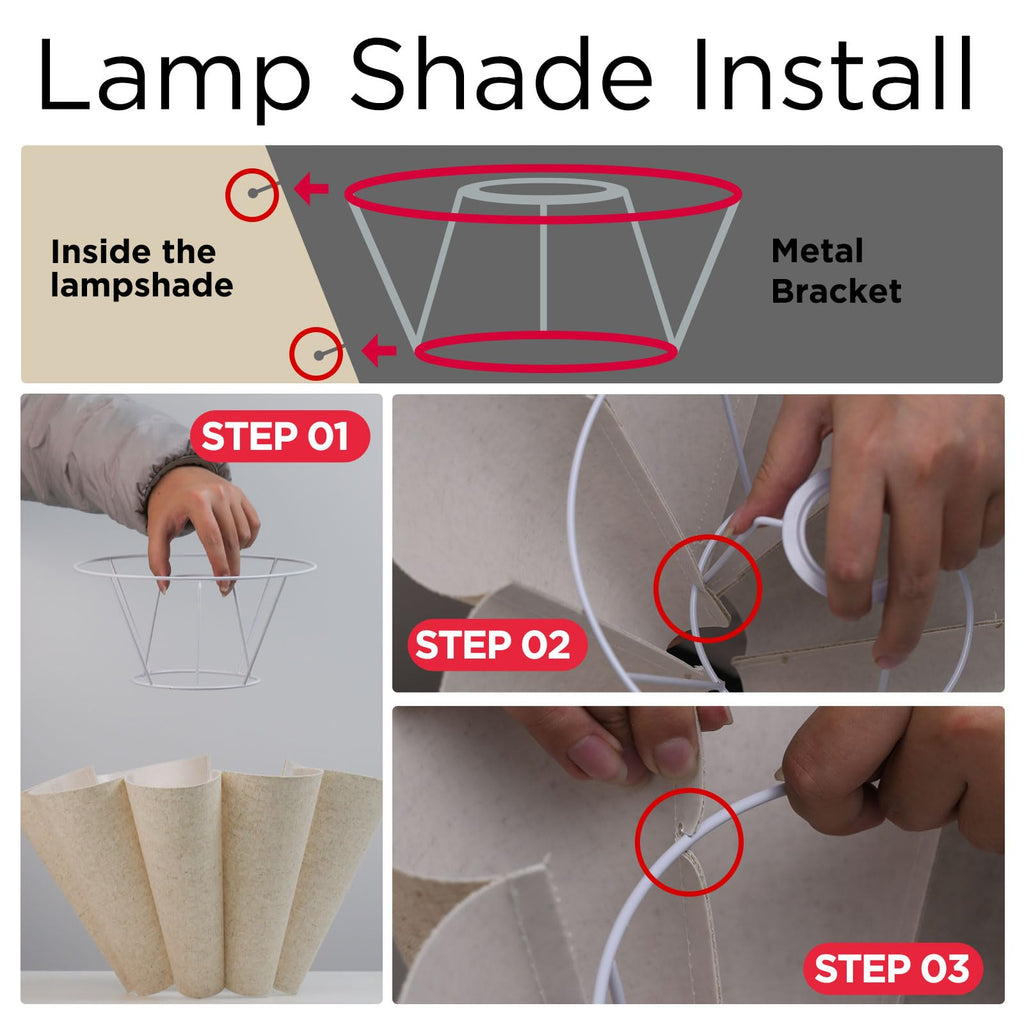 Lamp Shade Install

Inside the lampshade

Metal Bracket

STEP 01

STEP 02

STEP 03