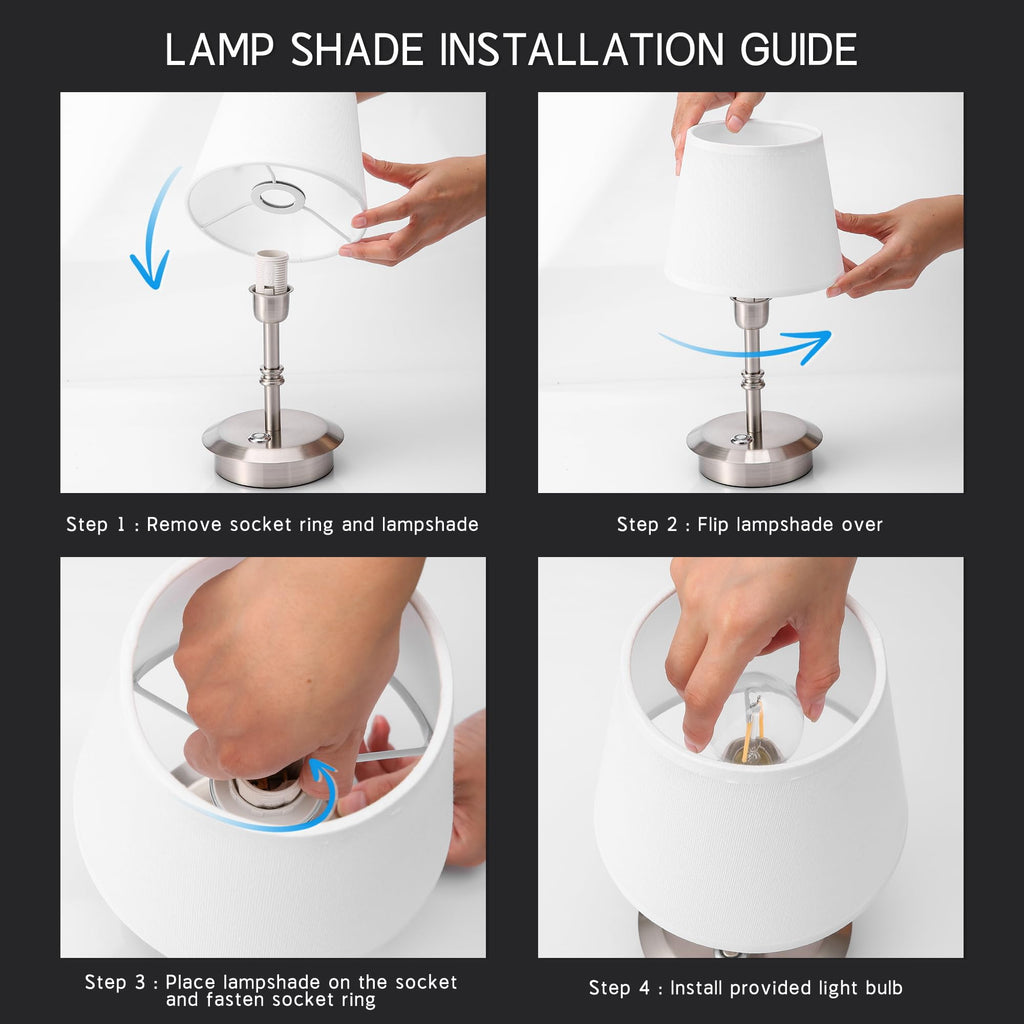 LAMP SHADE INSTALLATION GUIDE

Step 1 : Remove socket ring and lampshade

Step 2 : Flip lampshade over

Step 3 : Place lampshade on the socket and fasten socket ring

Step 4 : Install provided light bulb