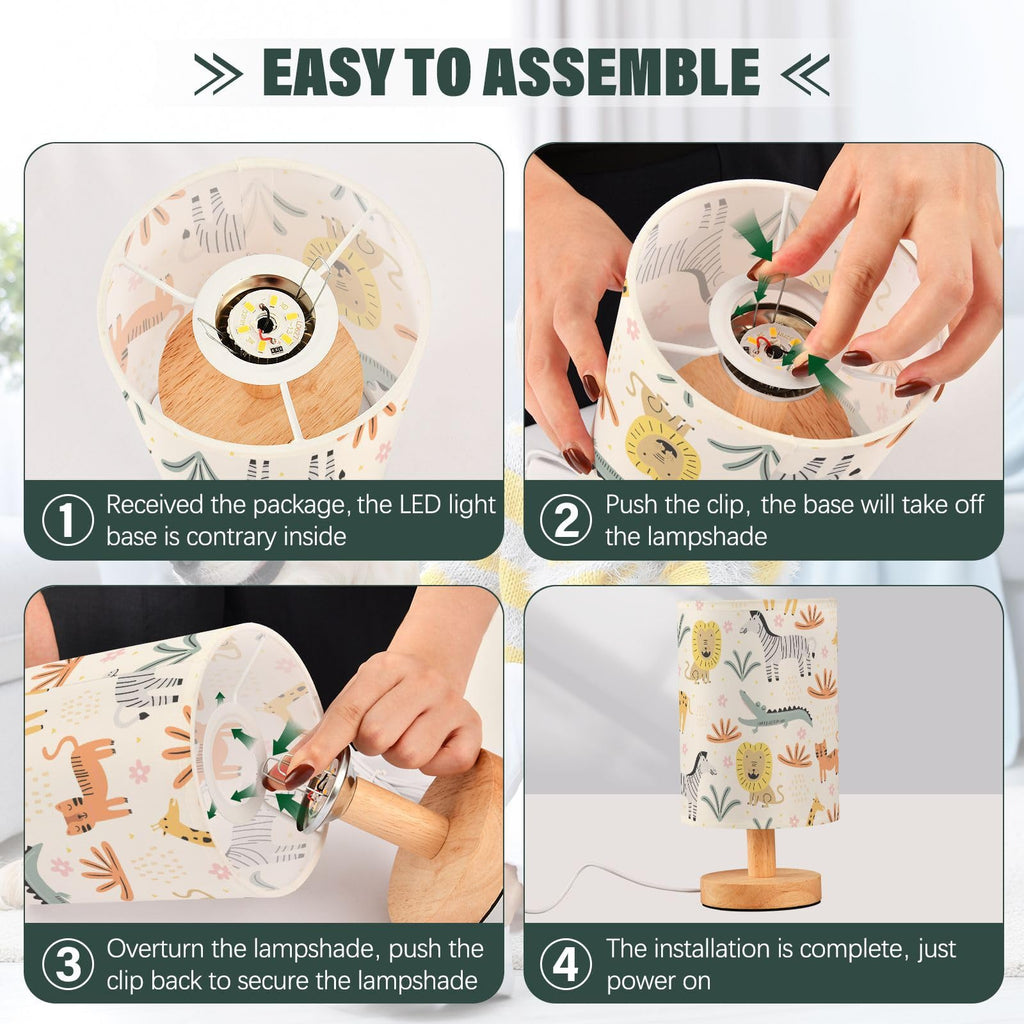 EASY TO ASSEMBLE

1 Received the package, the LED light base is contrary inside

2 Push the clip, the base will take off the lampshade

3 Overturn the lampshade, push the clip back to secure the lampshade

4 The installation is complete, just power on