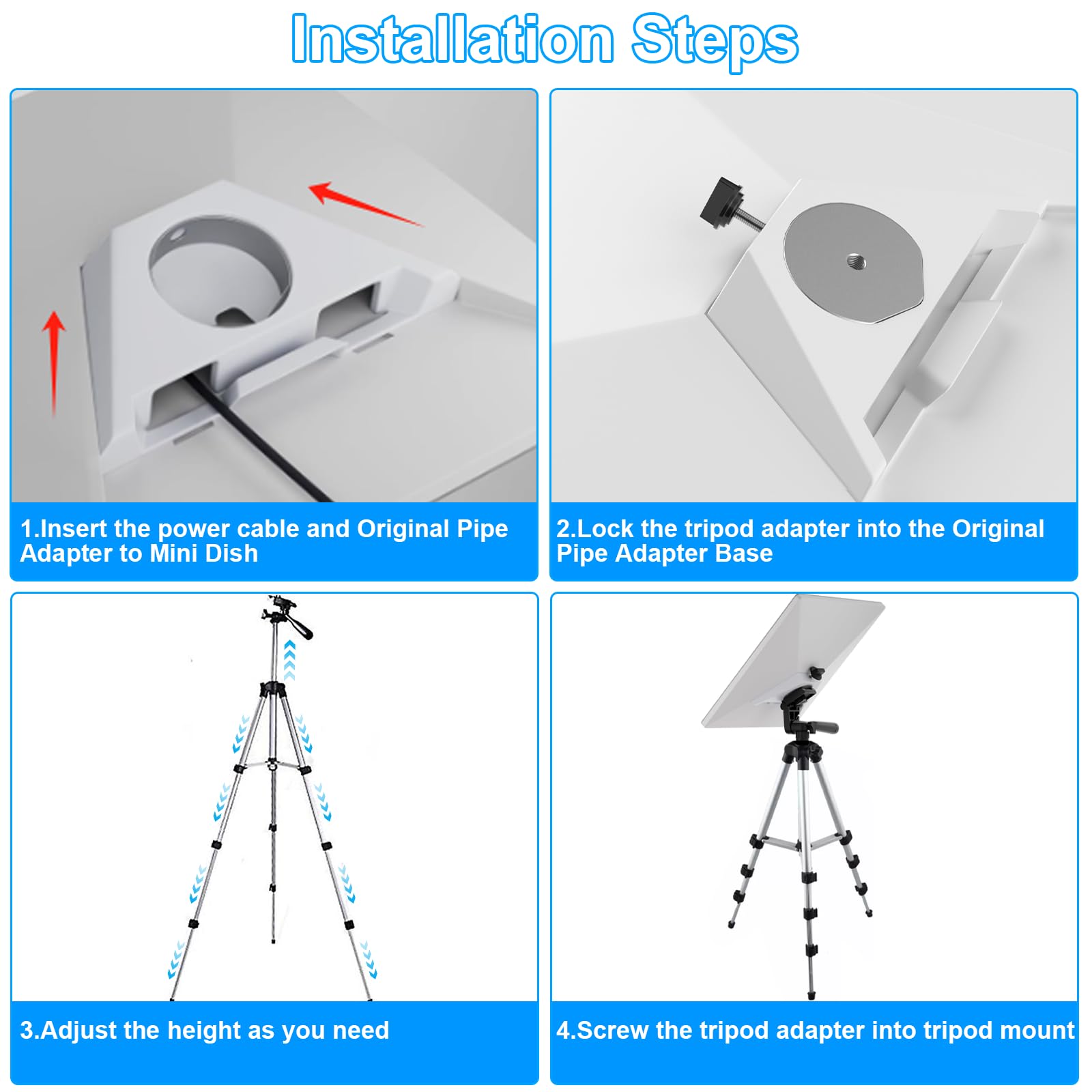 Installation Steps

1.Insert the power cable and Original Pipe Adapter to Mini Dish

2.Lock the tripod adapter into the Original Pipe Adapter Base

3.Adjust the height as you need

4.Screw the tripod adapter into tripod mount