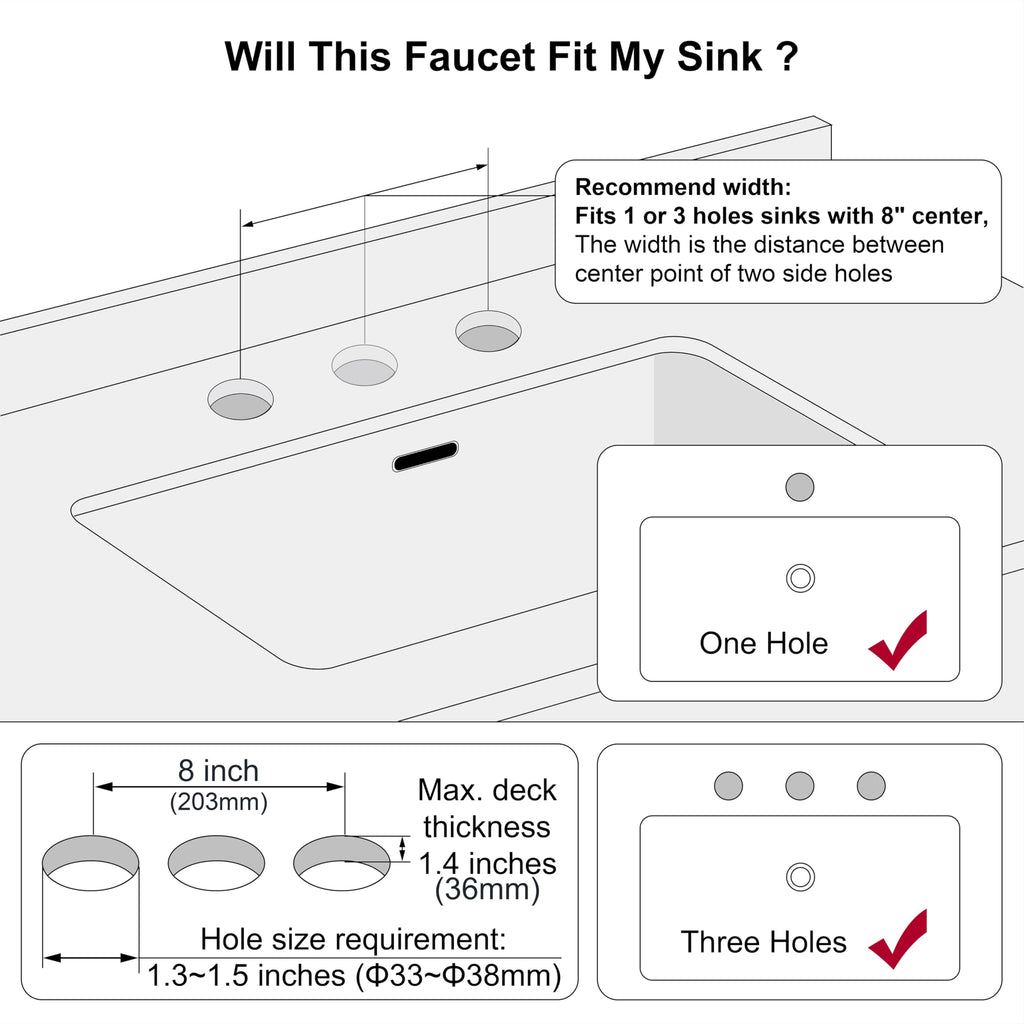 Will This Faucet Fit My Sink ?

Recommend width:
Fits 1 or 3 holes sinks with 8" center,
The width is the distance between center point of two side holes

One Hole

8 inch
(203mm)

Max. deck thickness
1.4 inches
(36mm)

Hole size requirement:
1.3~1.5 inches (Φ33~Φ38mm)

Three Holes